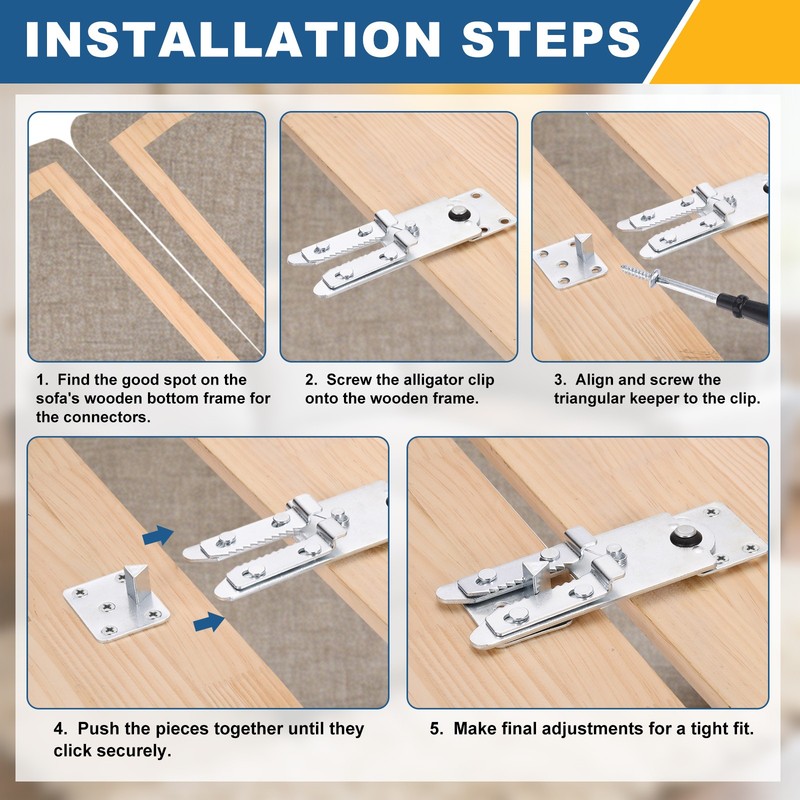 INSTALLATION STEPS

1. Find the good spot on the sofa's wooden bottom frame for the connectors.

2. Screw the alligator clip onto the wooden frame.

3. Align and screw the triangular keeper to the clip.

4. Push the pieces together until they click securely.

5. Make final adjustments for a tight fit.