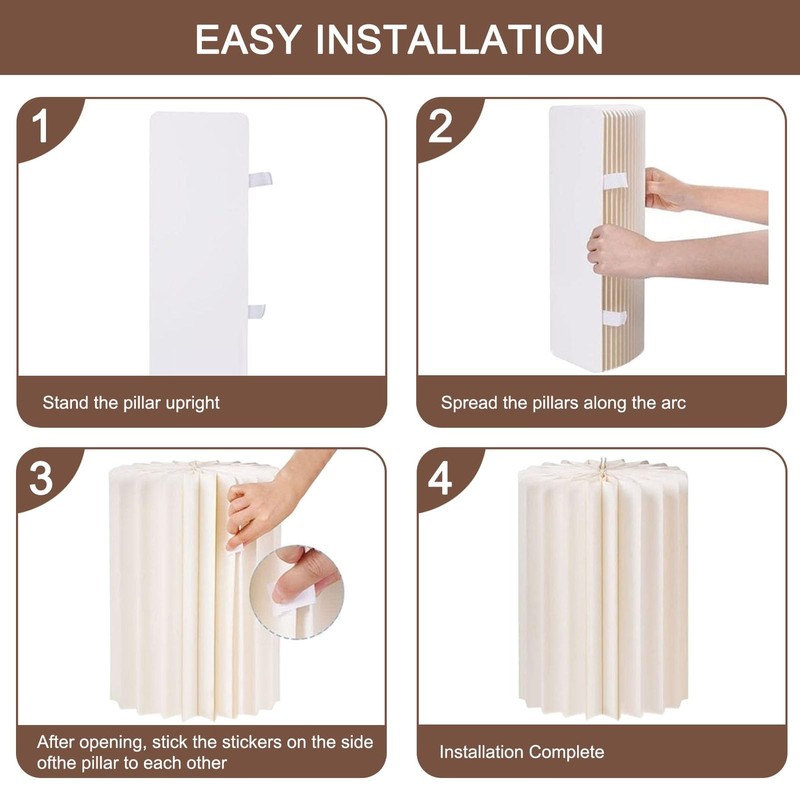 EASY INSTALLATION

1

Stand the pillar upright

2

Spread the pillars along the arc

3

After opening, stick the stickers on the side ofthe pillar to each other

4

Installation Complete