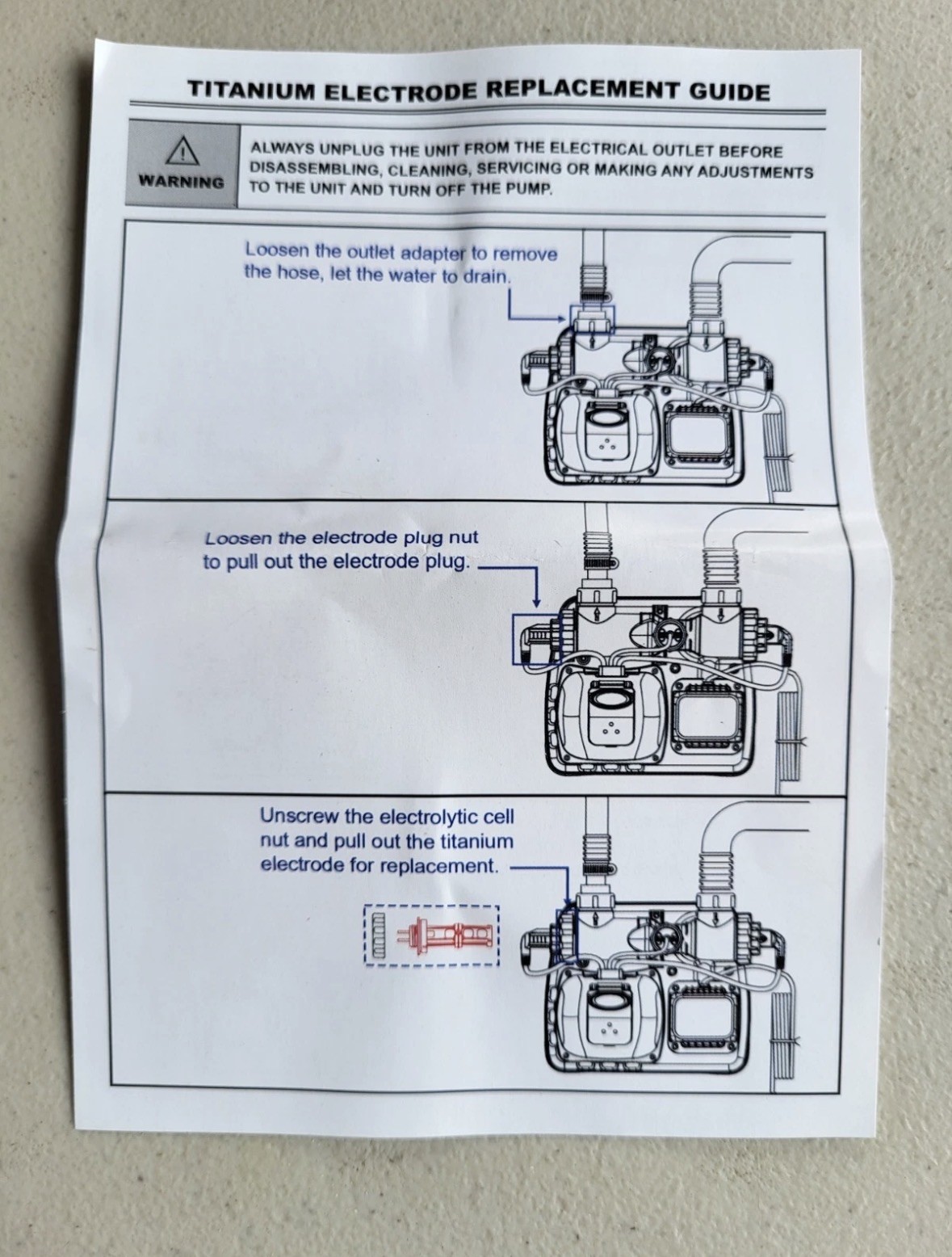 TITANIUM ELECTRODE REPLACEMENT GUIDE

WARNING

ALWAYS UNPLUG THE UNIT FROM THE ELECTRICAL OUTLET BEFORE DISASSEMBLING, CLEANING, SERVICING OR MAKING ANY ADJUSTMENTS TO THE UNIT AND TURN OFF THE PUMP.

Loosen the outlet adapter to remove the hose, let the water to drain.

Loosen the electrode plug nut to pull out the electrode plug.

Unscrew the electrolytic cell nut and pull out the titanium electrode for replacement.