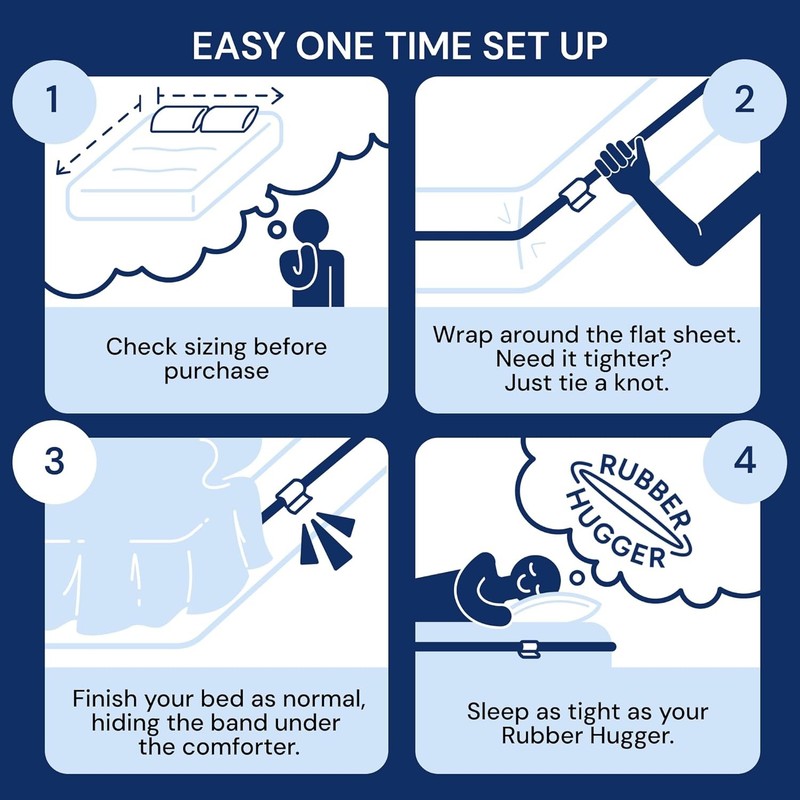 EASY ONE TIME SET UP

1

Check sizing before purchase

2

Wrap around the flat sheet. Need it tighter? Just tie a knot.

3

Finish your bed as normal, hiding the band under the comforter.

4

RUBBER HUGGER

Sleep as tight as your Rubber Hugger.