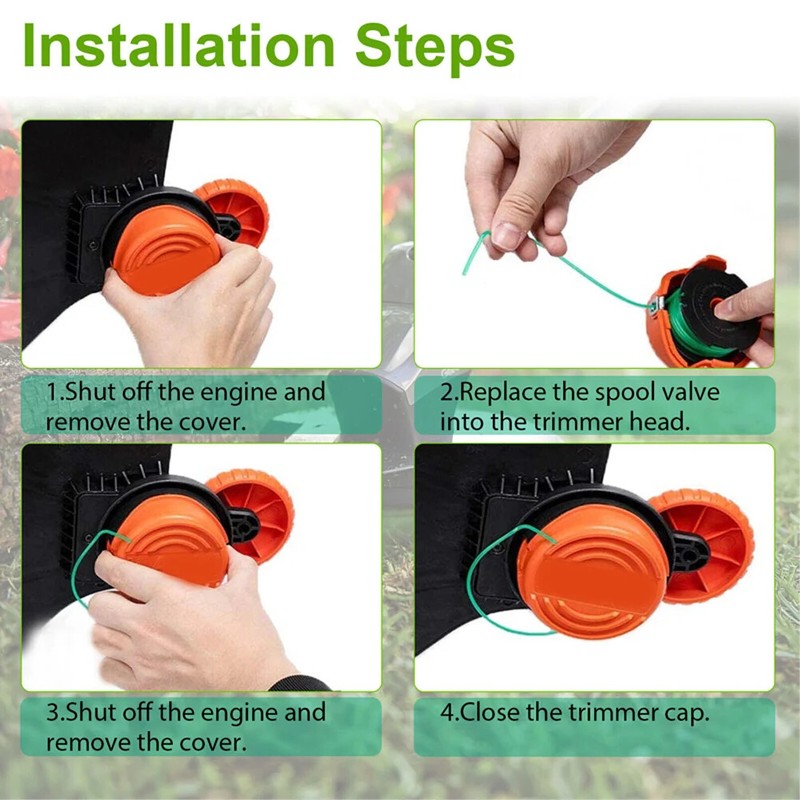 Installation Steps

1.Shut off the engine and remove the cover.

2.Replace the spool valve into the trimmer head.

3.Shut off the engine and remove the cover.

4.Close the trimmer cap.