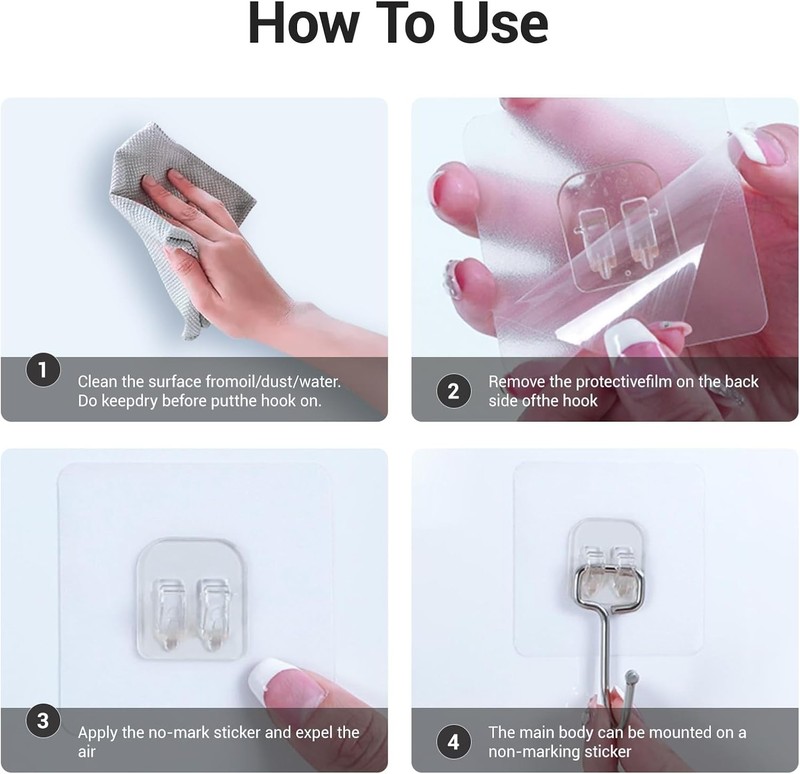 How To Use

1
Clean the surface fromoil/dust/water. Do keepdry before putthe hook on.

2
Remove the protectivefilm on the back side ofthe hook

3
Apply the no-mark sticker and expel the air

4
The main body can be mounted on a non-marking sticker