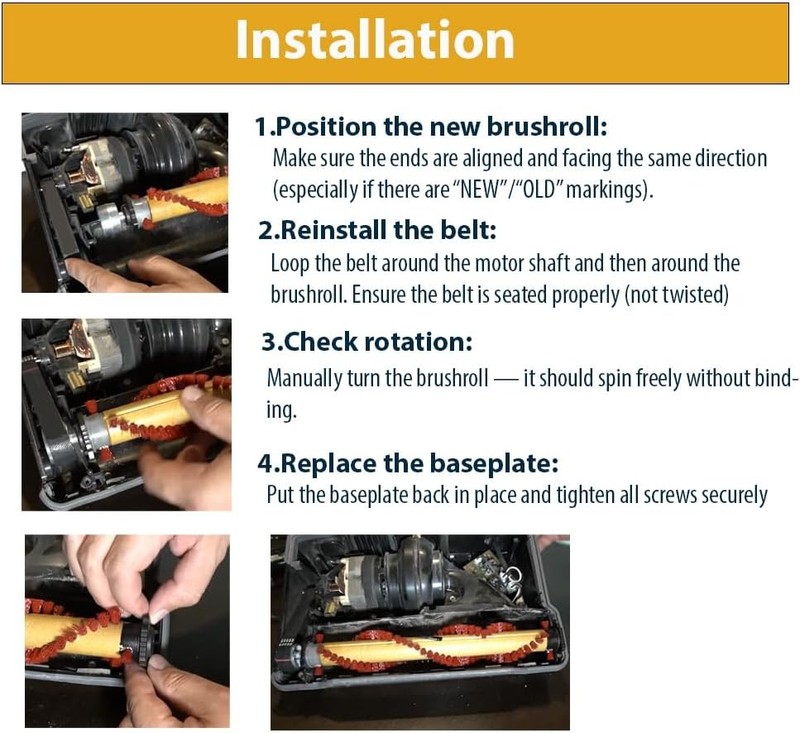 Installation

1.Position the new brushroll:
Make sure the ends are aligned and facing the same direction (especially if there are "NEW"/"OLD" markings).

2.Reinstall the belt:
Loop the belt around the motor shaft and then around the brushroll. Ensure the belt is seated properly (not twisted)

3.Check rotation:
Manually turn the brushroll — it should spin freely without binding.

4.Replace the baseplate:
Put the baseplate back in place and tighten all screws securely