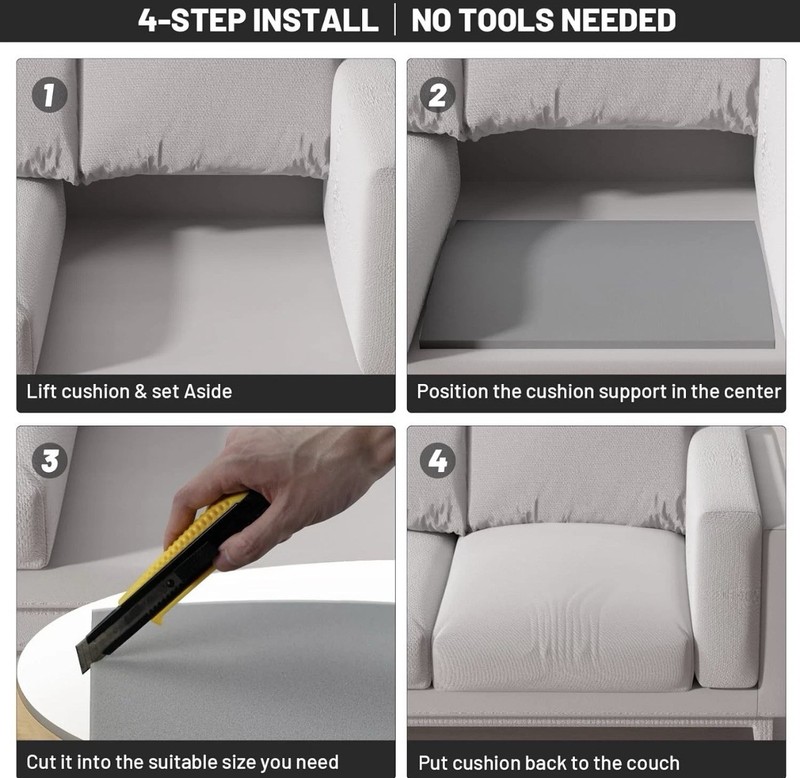 4-STEP INSTALL | NO TOOLS NEEDED

1

Lift cushion & set Aside

2

Position the cushion support in the center

3

Cut it into the suitable size you need

4

Put cushion back to the couch