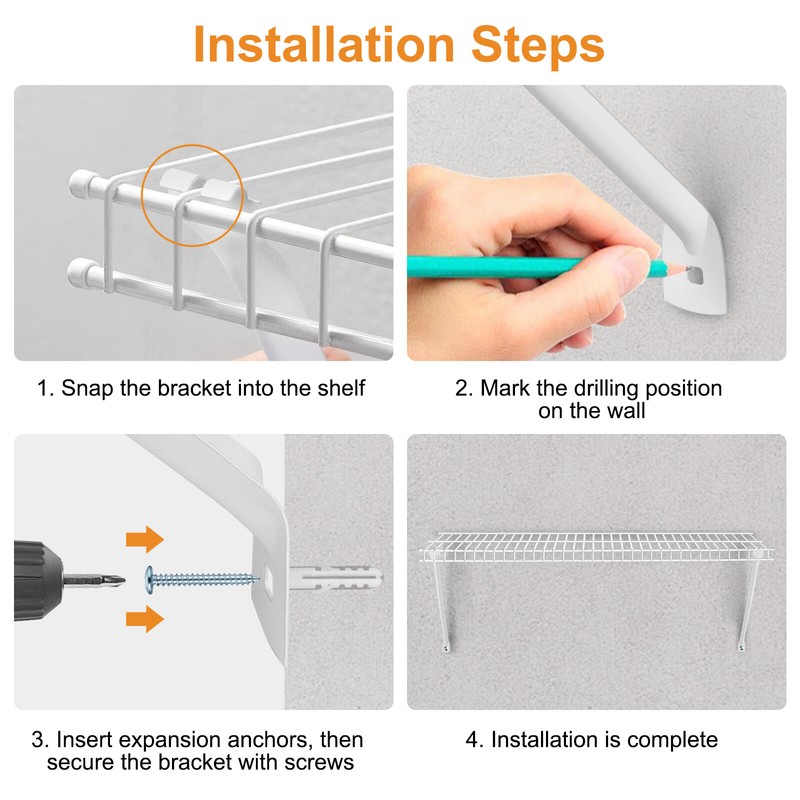 Installation Steps

1. Snap the bracket into the shelf

2. Mark the drilling position on the wall

3. Insert expansion anchors, then secure the bracket with screws

4. Installation is complete