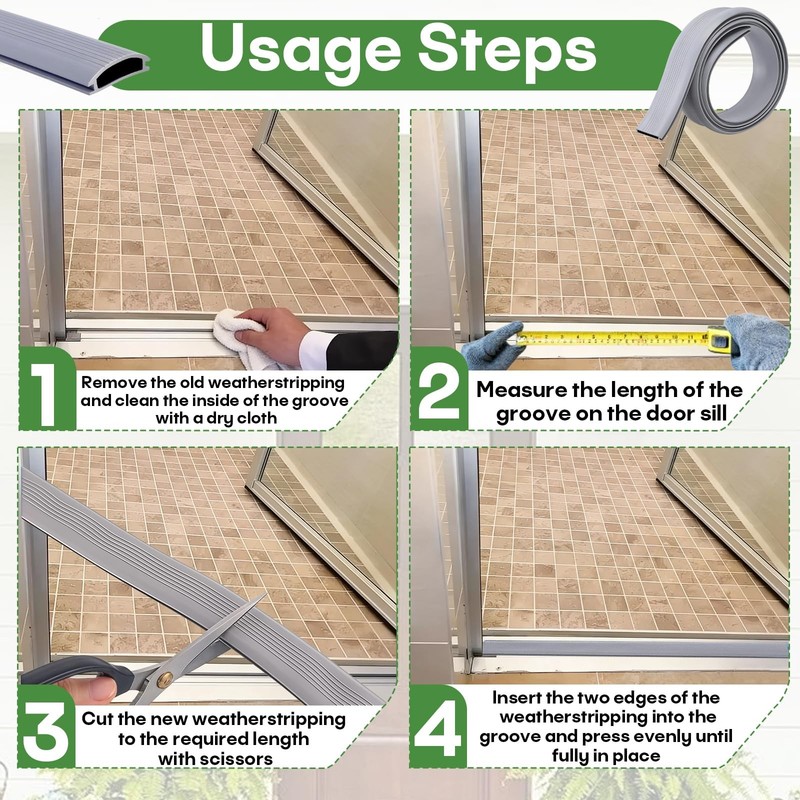 Usage Steps

1
Remove the old weatherstripping and clean the inside of the groove with a dry cloth

2
Measure the length of the groove on the door sill

3
Cut the new weatherstripping to the required length with scissors

4
Insert the two edges of the weatherstripping into the groove and press evenly until fully in place