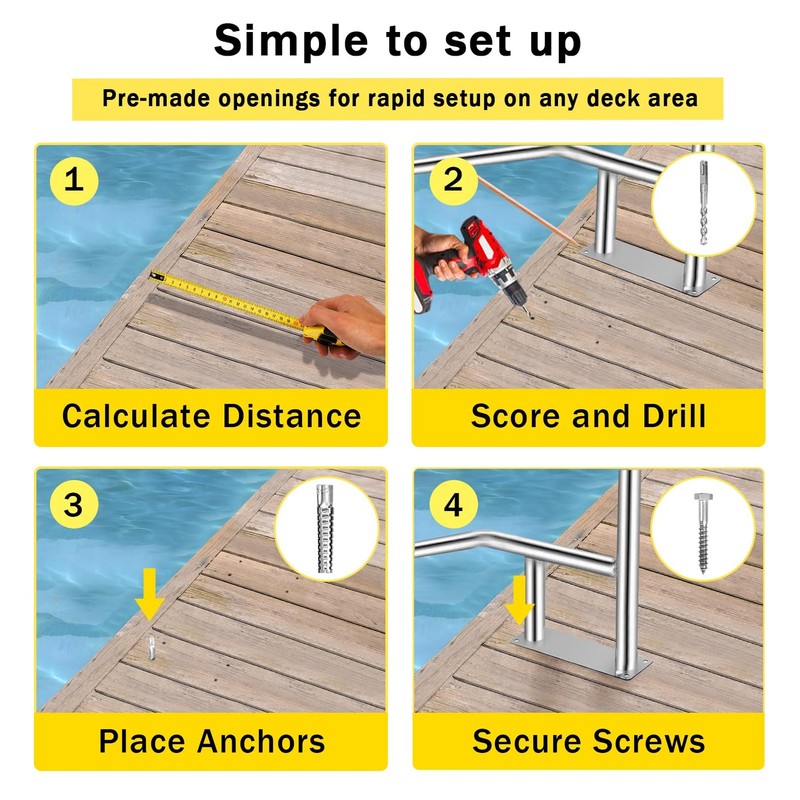 Simple to set up

Pre-made openings for rapid setup on any deck area

1

Calculate Distance

2

Score and Drill

3

Place Anchors

4

Secure Screws