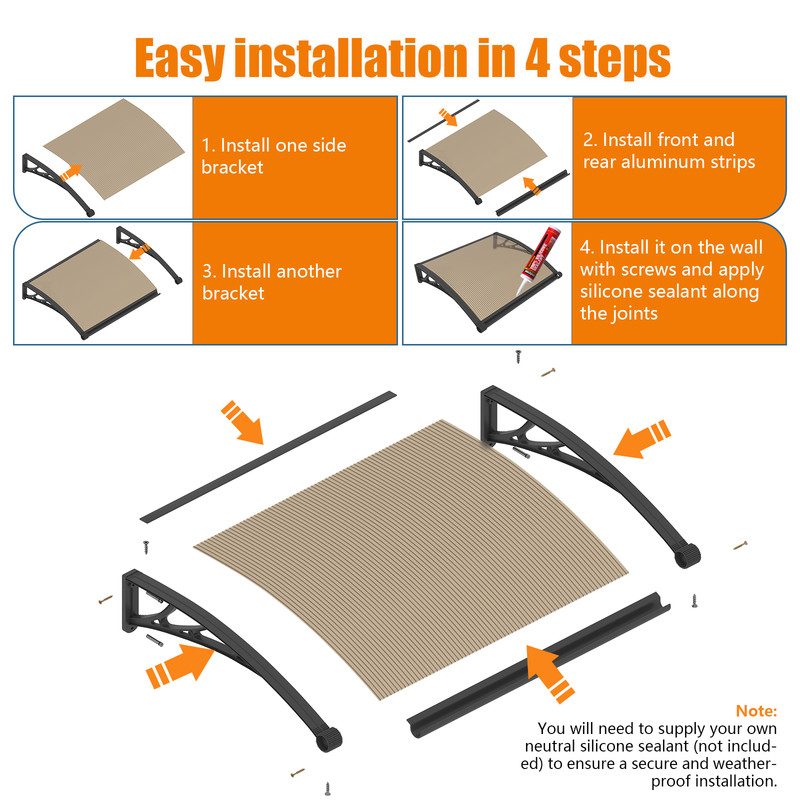 Easy installation in 4 steps

1. Install one side bracket

2. Install front and rear aluminum strips

3. Install another bracket

4. Install it on the wall with screws and apply silicone sealant along the joints

Note:
You will need to supply your own neutral silicone sealant (not included) to ensure a secure and weatherproof installation.