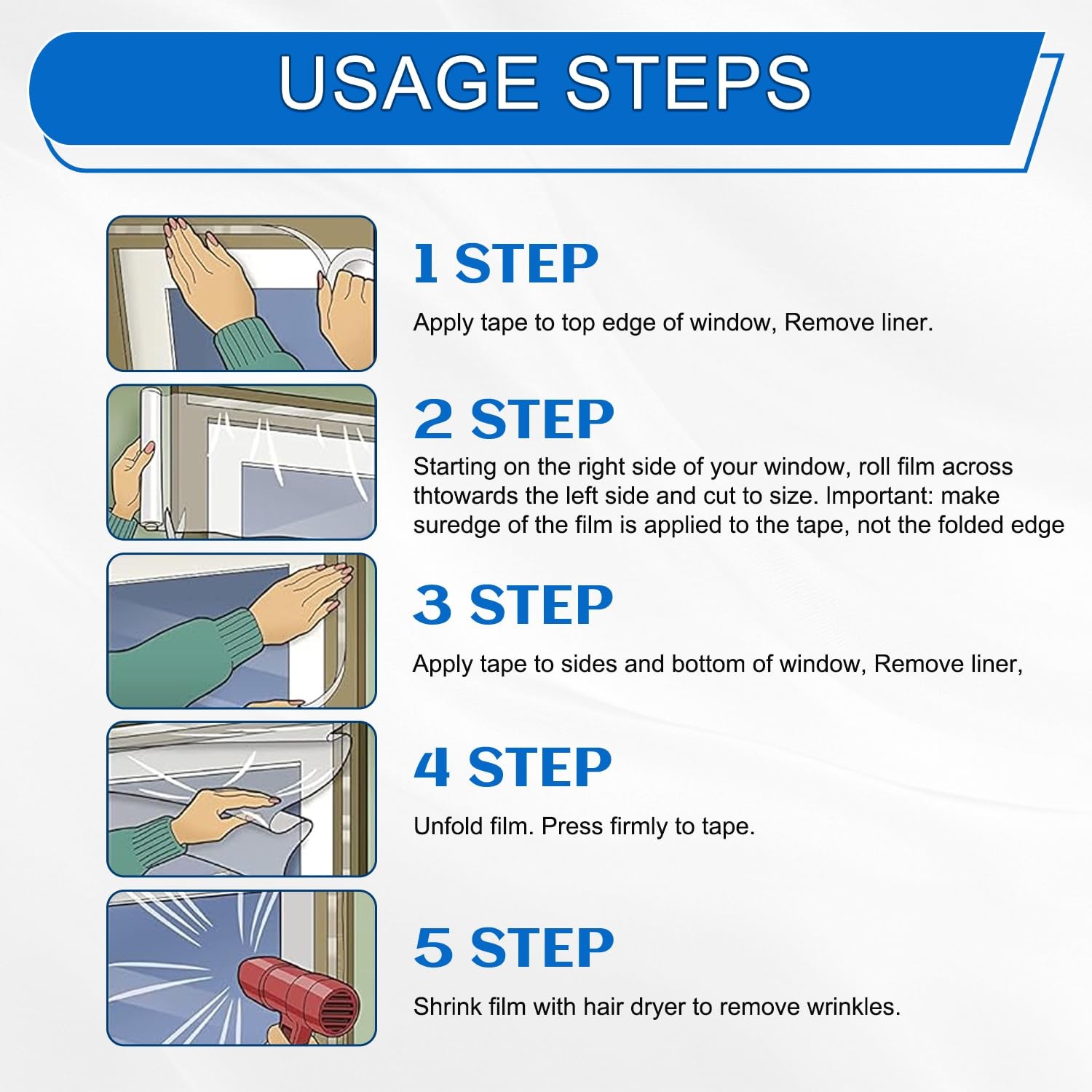 USAGE STEPS

1 STEP

Apply tape to top edge of window, Remove liner.

2 STEP

Starting on the right side of your window, roll film across thtowards the left side and cut to size. Important: make suredge of the film is applied to the tape, not the folded edge

3 STEP

Apply tape to sides and bottom of window, Remove liner,

4 STEP

Unfold film. Press firmly to tape.

5 STEP

Shrink film with hair dryer to remove wrinkles.