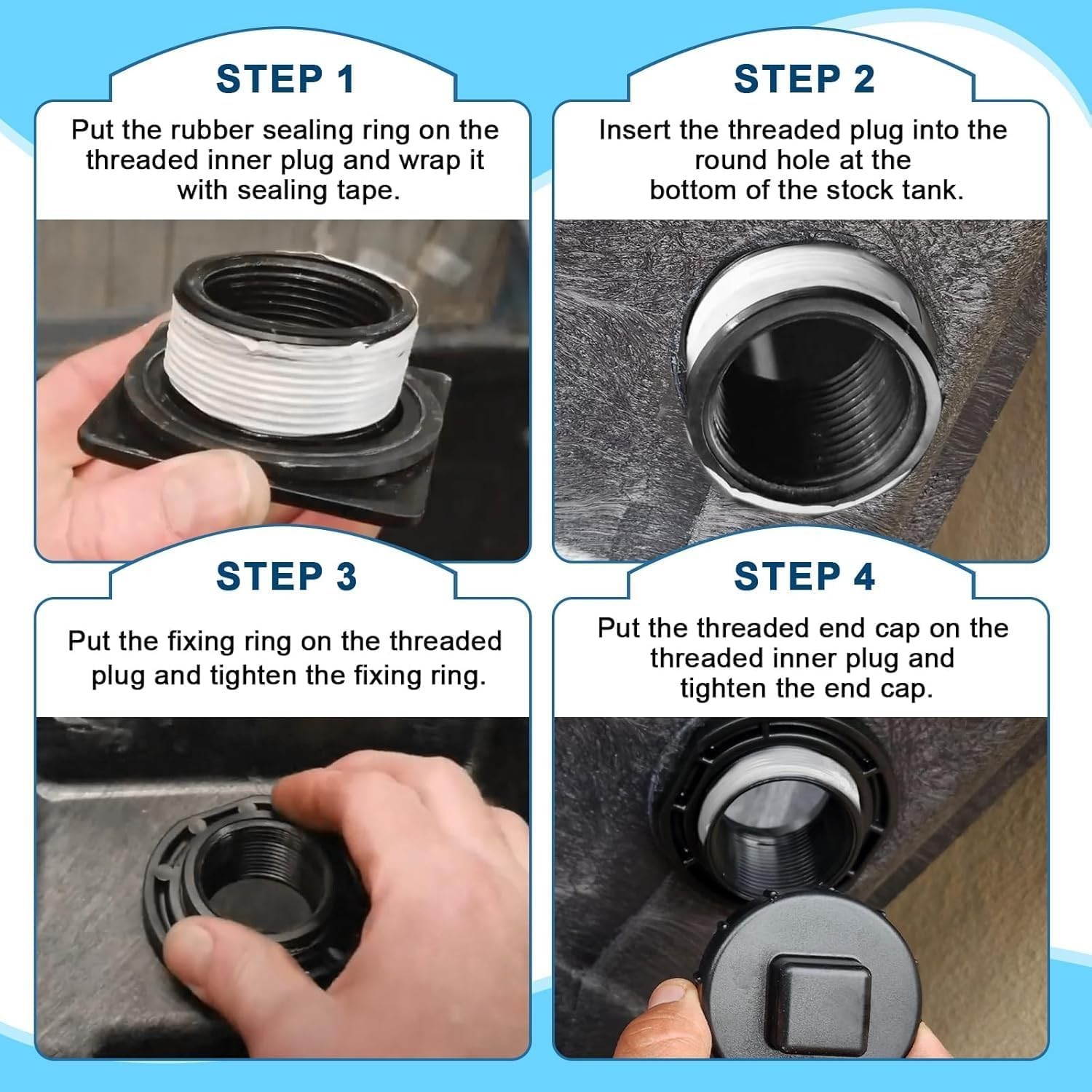 STEP 1

Put the rubber sealing ring on the threaded inner plug and wrap it with sealing tape.

STEP 2

Insert the threaded plug into the round hole at the bottom of the stock tank.

STEP 3

Put the fixing ring on the threaded plug and tighten the fixing ring.

STEP 4

Put the threaded end cap on the threaded inner plug and tighten the end cap.