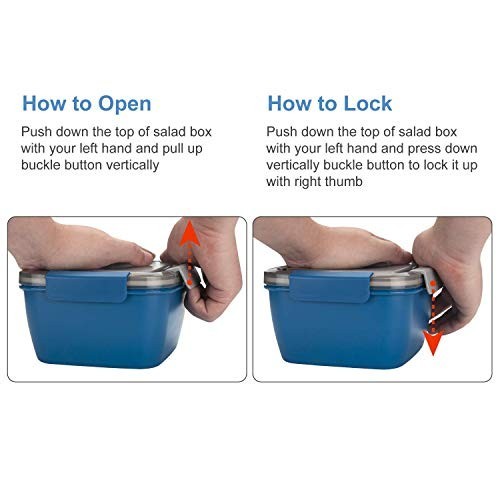 How to Open

Push down the top of salad box with your left hand and pull up buckle button vertically

How to Lock

Push down the top of salad box with your left hand and press down vertically buckle button to lock it up with right thumb