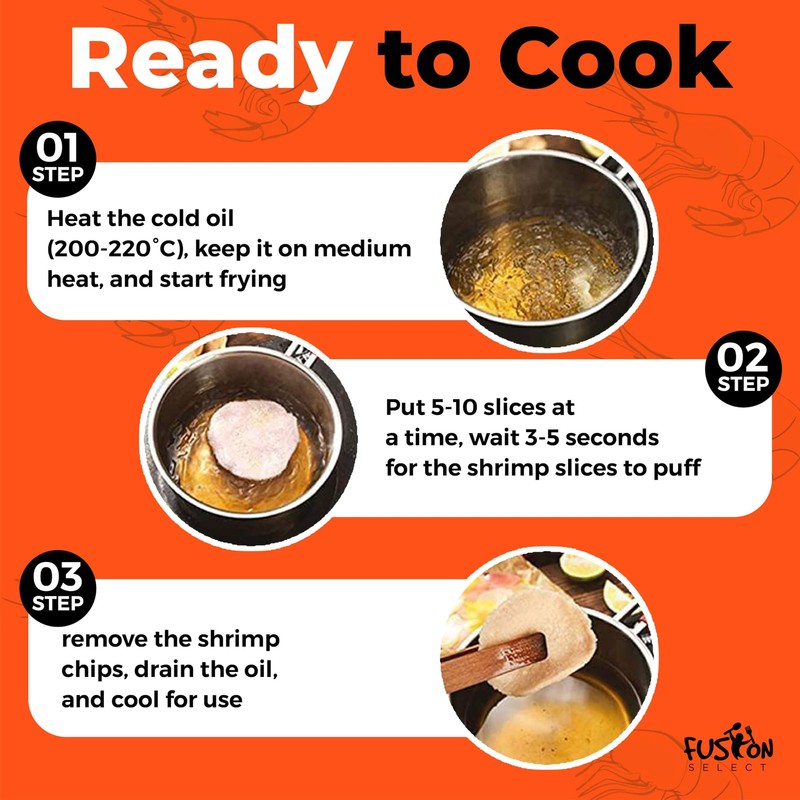 Ready to Cook

01
STEP

Heat the cold oil (200-220°C), keep it on medium heat, and start frying

02
STEP

Put 5-10 slices at a time, wait 3-5 seconds for the shrimp slices to puff

03
STEP

remove the shrimp chips, drain the oil, and cool for use

FUSION
SELECT