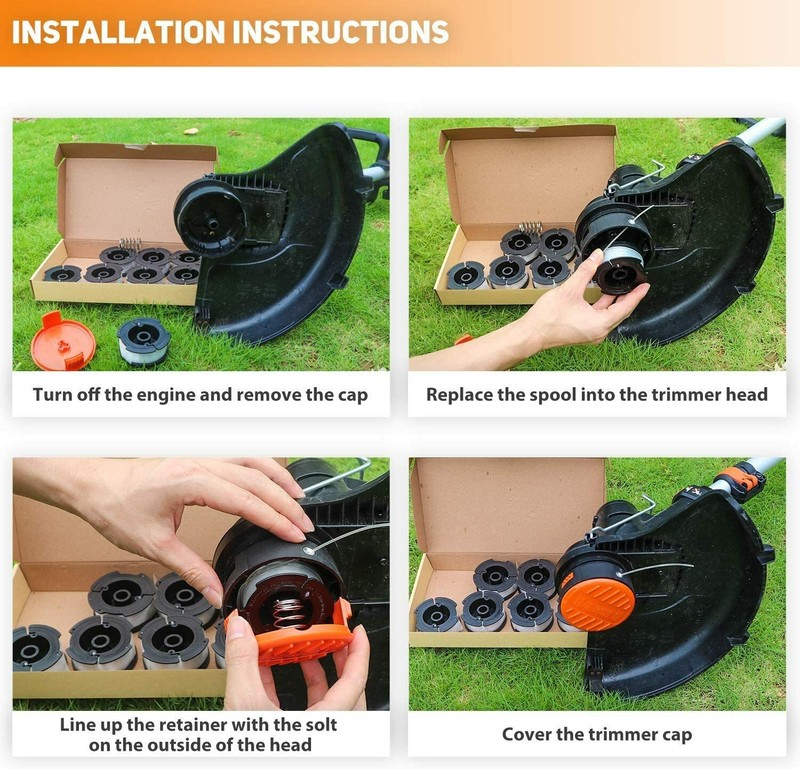 INSTALLATION INSTRUCTIONS

Turn off the engine and remove the cap

Replace the spool into the trimmer head

Line up the retainer with the solt on the outside of the head

Cover the trimmer cap