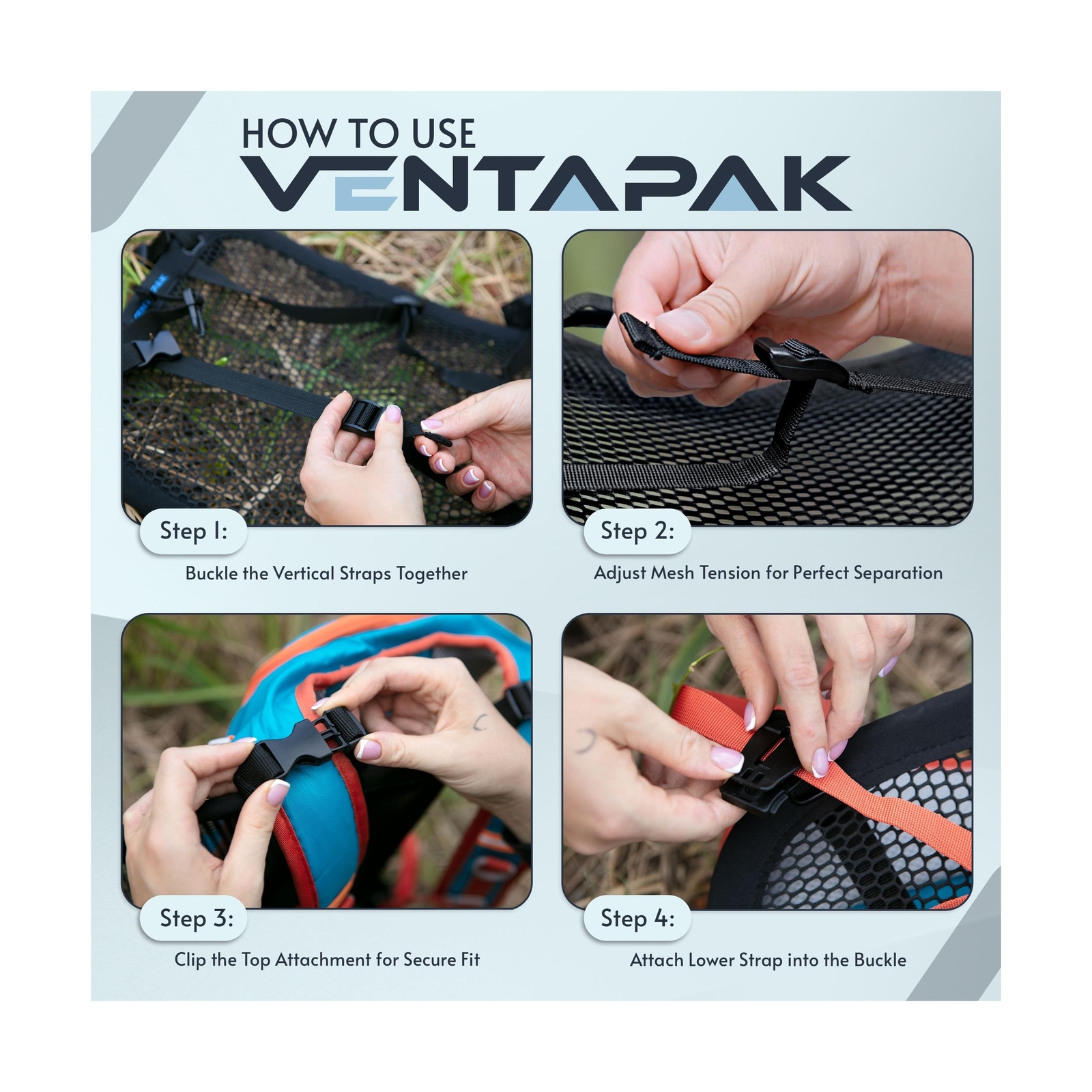 HOW TO USE
VENTAPAK

Step 1:
Buckle the Vertical Straps Together

Step 2:
Adjust Mesh Tension for Perfect Separation

Step 3:
Clip the Top Attachment for Secure Fit

Step 4:
Attach Lower Strap into the Buckle