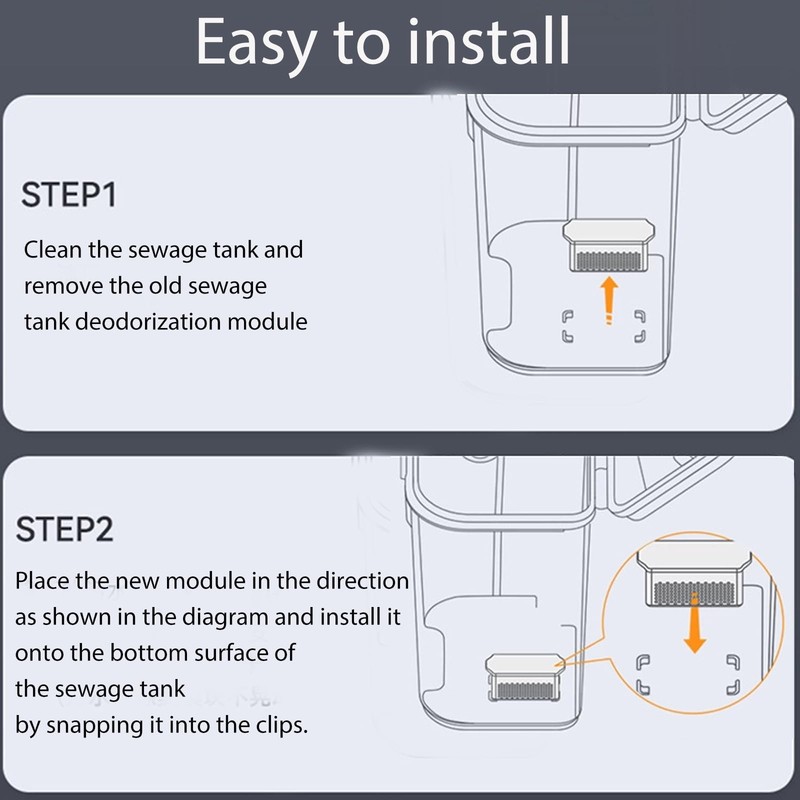 Easy to install

STEP1

Clean the sewage tank and remove the old sewage tank deodorization module

STEP2

Place the new module in the direction as shown in the diagram and install it onto the bottom surface of the sewage tank by snapping it into the clips.