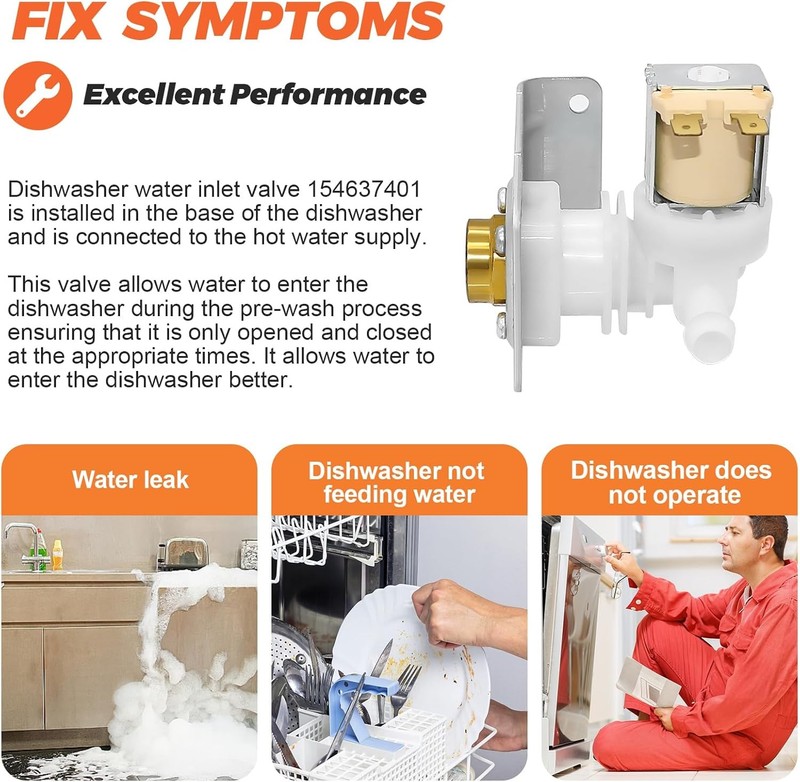 FIX SYMPTOMS

Excellent Performance

Dishwasher water inlet valve 154637401 is installed in the base of the dishwasher and is connected to the hot water supply.

This valve allows water to enter the dishwasher during the pre-wash process ensuring that it is only opened and closed at the appropriate times. It allows water to enter the dishwasher better.

Water leak

Dishwasher not feeding water

Dishwasher does not operate