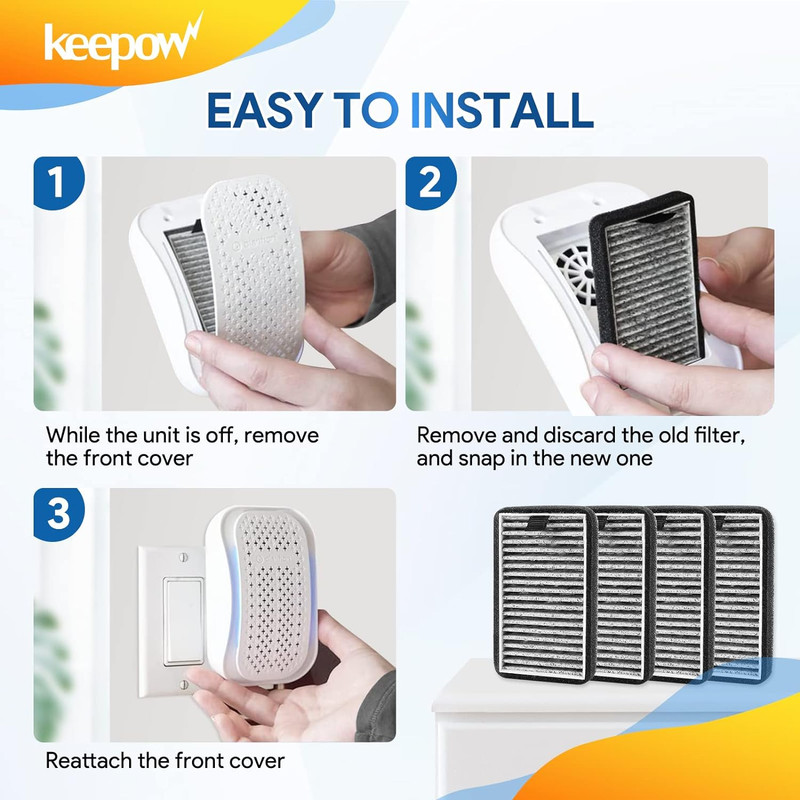 keepow

EASY TO INSTALL

1

While the unit is off, remove the front cover

2

Remove and discard the old filter, and snap in the new one

3

Reattach the front cover