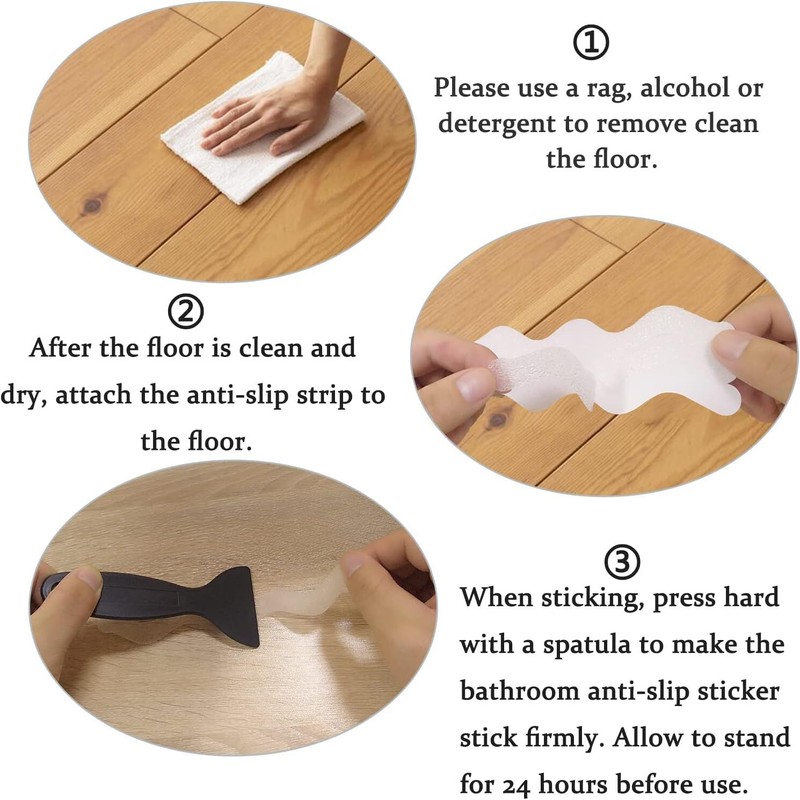 ①
Please use a rag, alcohol or detergent to remove clean the floor.

②
After the floor is clean and dry, attach the anti-slip strip to the floor.

③
When sticking, press hard with a spatula to make the bathroom anti-slip sticker stick firmly. Allow to stand for 24 hours before use.