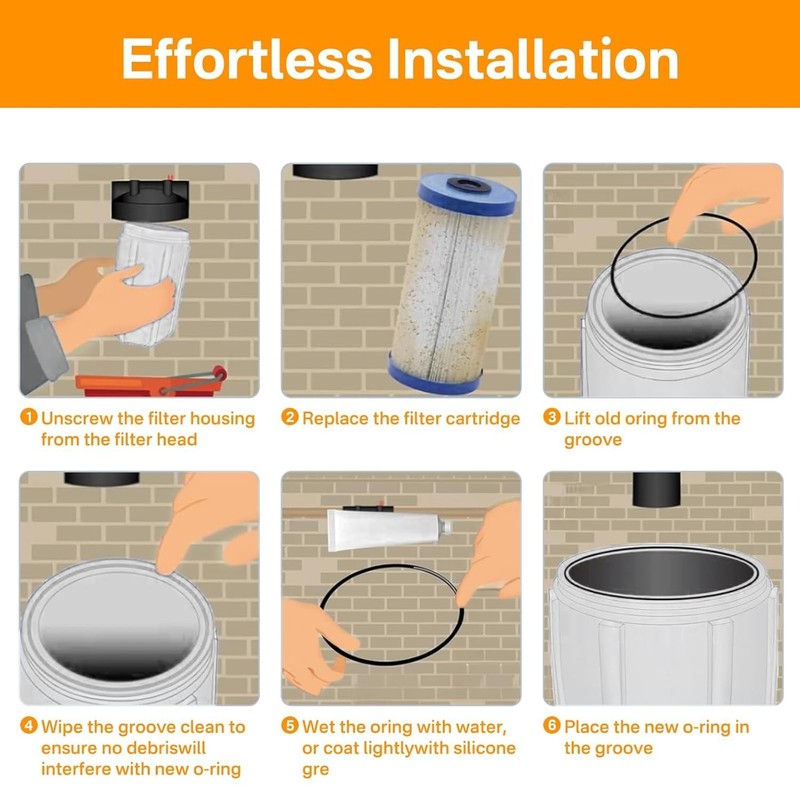 Effortless Installation

1 Unscrew the filter housing from the filter head

2 Replace the filter cartridge

3 Lift old oring from the groove

4 Wipe the groove clean to ensure no debriswill interfere with new o-ring

5 Wet the oring with water, or coat lightlywith silicone gre

6 Place the new o-ring in the groove