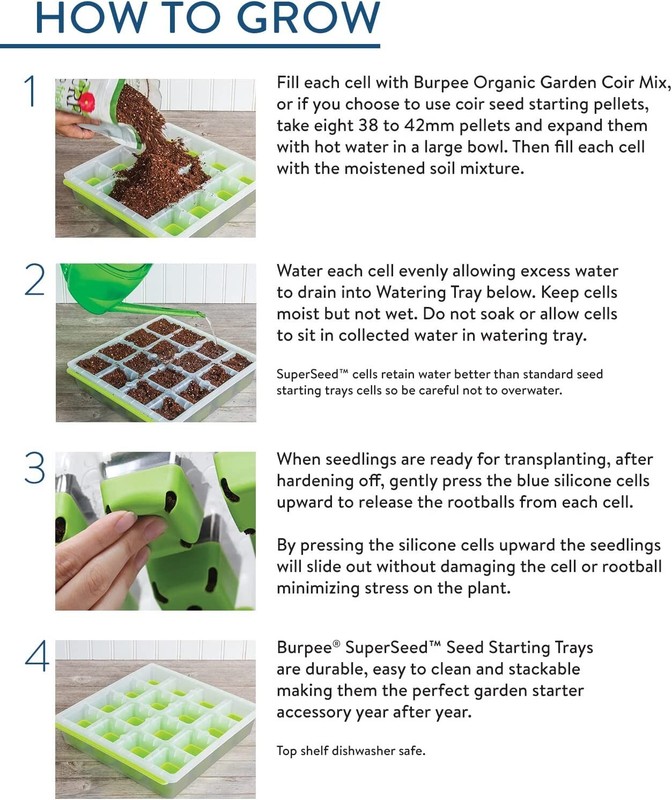 HOW TO GROW

1

Fill each cell with Burpee Organic Garden Coir Mix, or if you choose to use coir seed starting pellets, take eight 38 to 42mm pellets and expand them with hot water in a large bowl. Then fill each cell with the moistened soil mixture.

2

Water each cell evenly allowing excess water to drain into Watering Tray below. Keep cells moist but not wet. Do not soak or allow cells to sit in collected water in watering tray.

SuperSeed™ cells retain water better than standard seed starting trays cells so be careful not to overwater.

3

When seedlings are ready for transplanting, after hardening off, gently press the blue silicone cells upward to release the rootballs from each cell.

By pressing the silicone cells upward the seedlings will slide out without damaging the cell or rootball minimizing stress on the plant.

4

Burpee® SuperSeed™ Seed Starting Trays are durable, easy to clean and stackable making them the perfect garden starter accessory year after year.

Top shelf dishwasher safe.