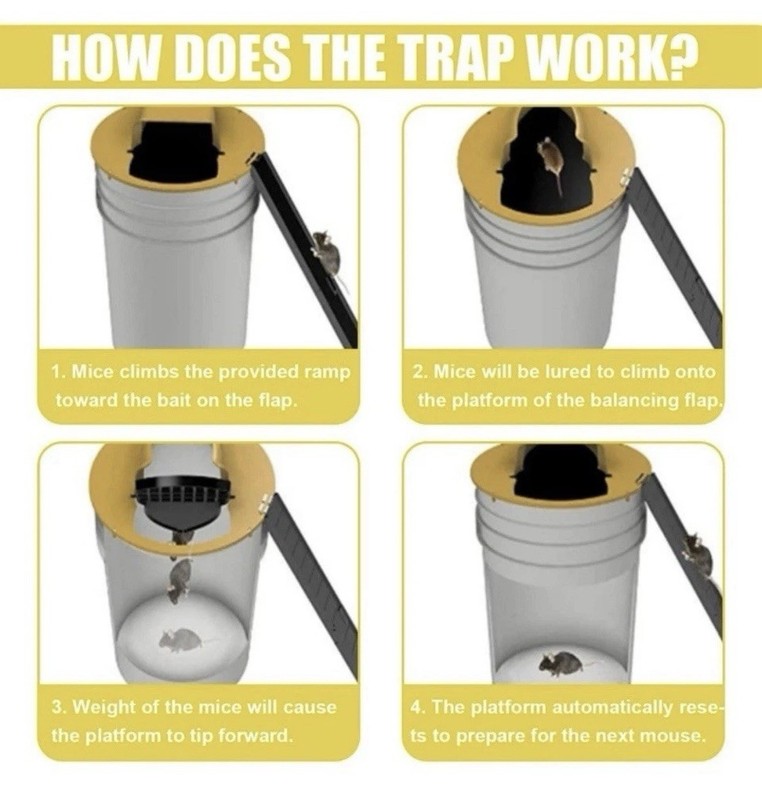 HOW DOES THE TRAP WORK?

1. Mice climbs the provided ramp toward the bait on the flap.

2. Mice will be lured to climb onto the platform of the balancing flap.

3. Weight of the mice will cause the platform to tip forward.

4. The platform automatically resets to prepare for the next mouse.