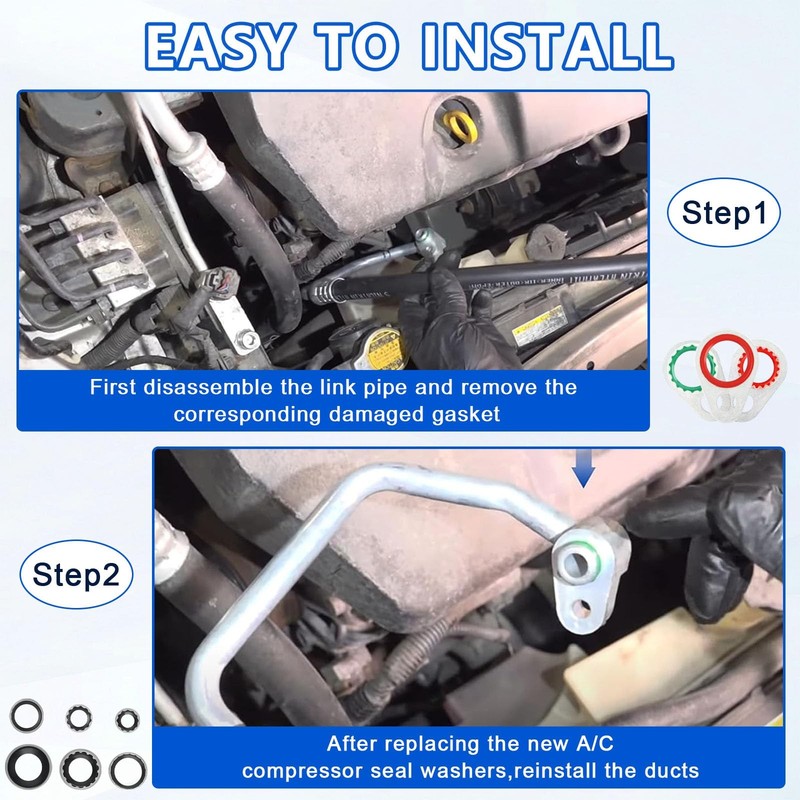 EASY TO INSTALL

Step1

First disassemble the link pipe and remove the corresponding damaged gasket

Step2

After replacing the new A/C compressor seal washers,reinstall the ducts