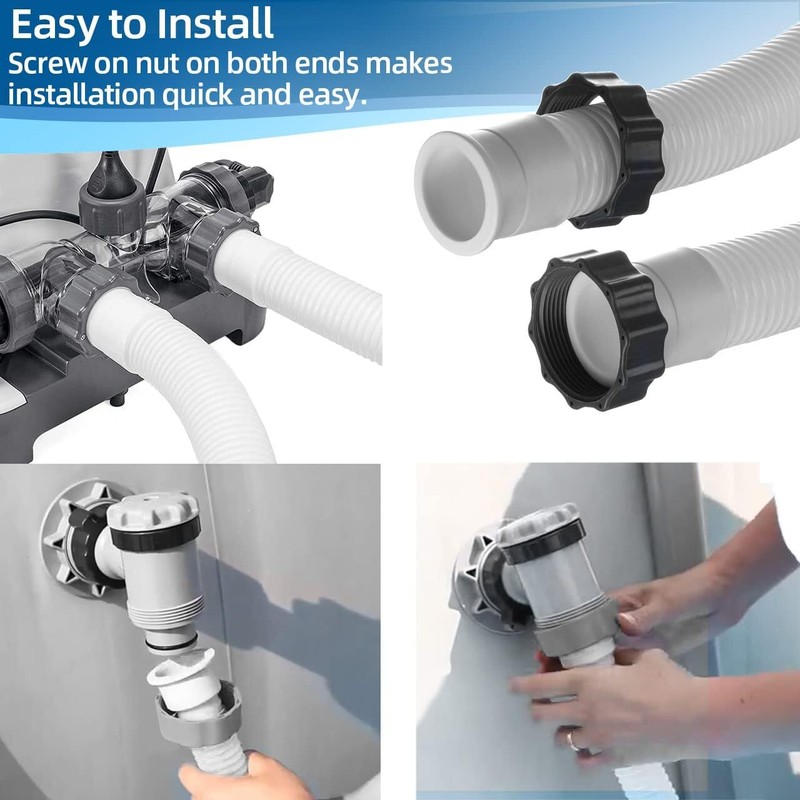 Easy to Install
Screw on nut on both ends makes installation quick and easy.