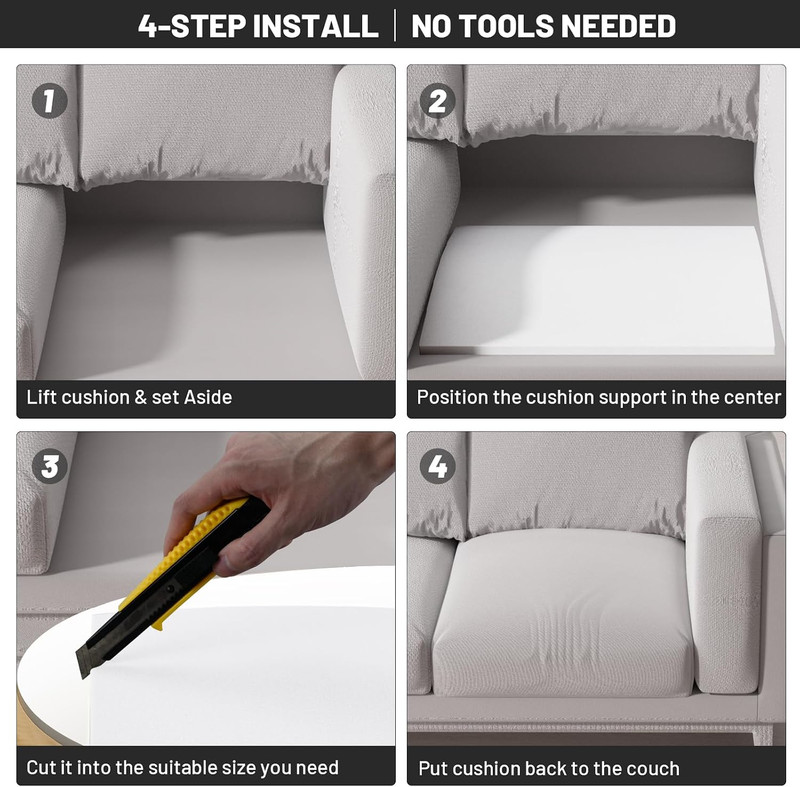 4-STEP INSTALL | NO TOOLS NEEDED

1

Lift cushion & set Aside

2

Position the cushion support in the center

3

Cut it into the suitable size you need

4

Put cushion back to the couch