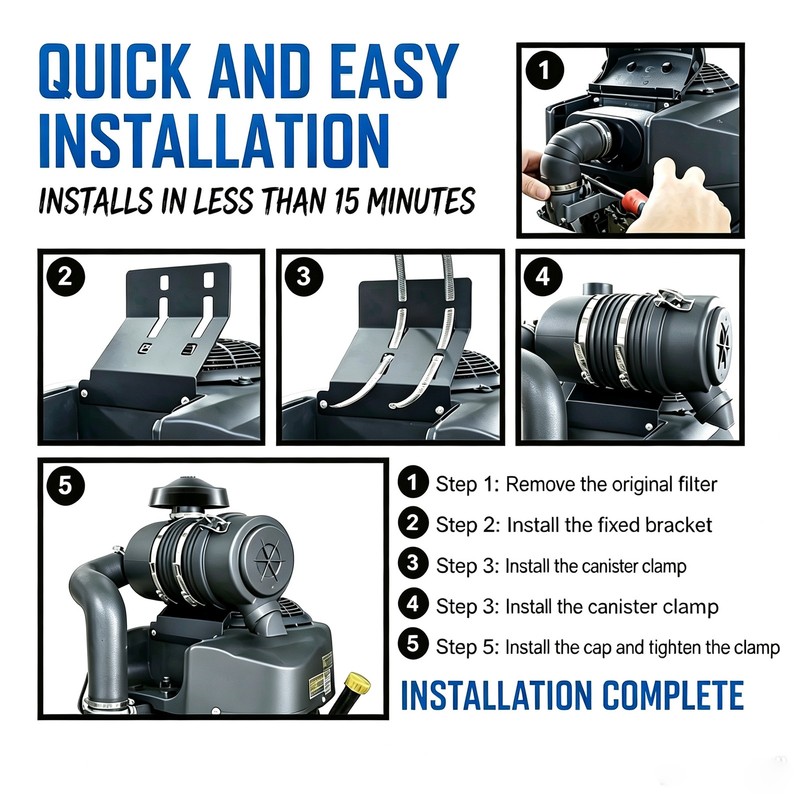 QUICK AND EASY INSTALLATION

INSTALLS IN LESS THAN 15 MINUTES

1

2

3

4

5

1 Step 1: Remove the original filter

2 Step 2: Install the fixed bracket

3 Step 3: Install the canister clamp

4 Step 3: Install the canister clamp

5 Step 5: Install the cap and tighten the clamp

INSTALLATION COMPLETE