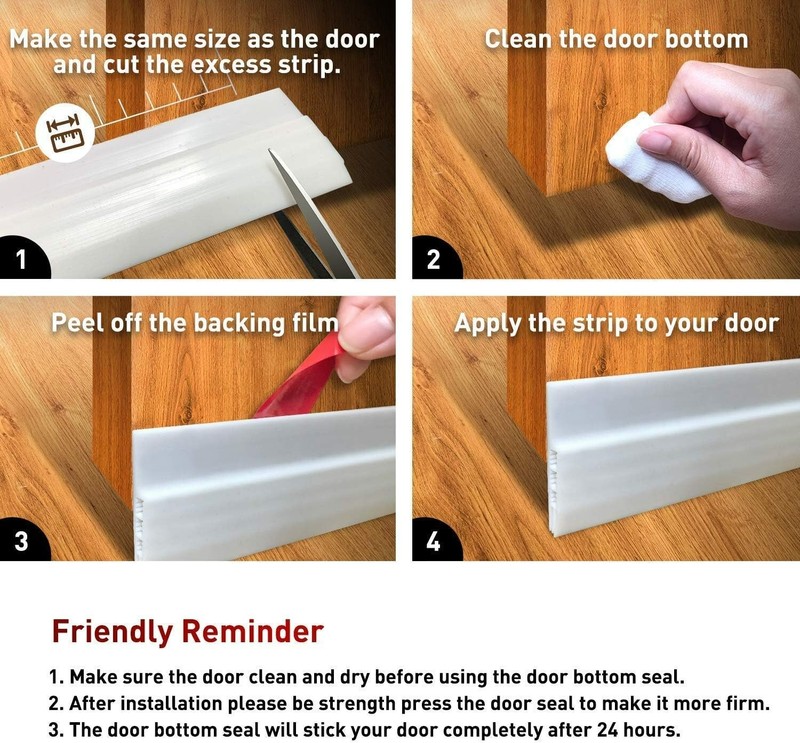 Make the same size as the door and cut the excess strip.

1

Clean the door bottom

2

Peel off the backing film

3

Apply the strip to your door

4

Friendly Reminder

1. Make sure the door clean and dry before using the door bottom seal.
2. After installation please be strength press the door seal to make it more firm.
3. The door bottom seal will stick your door completely after 24 hours.