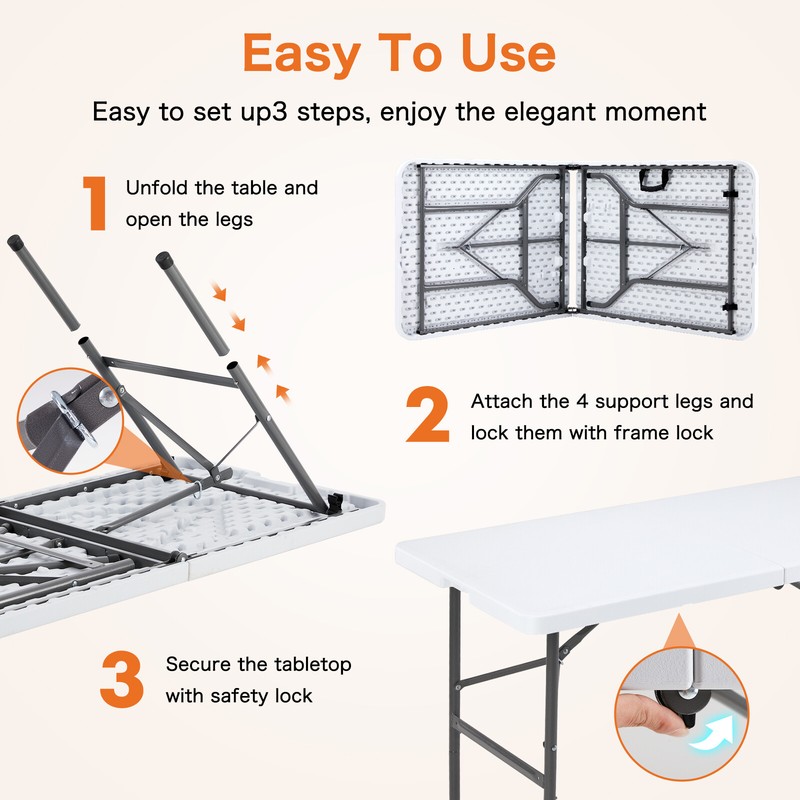 Easy To Use

Easy to set up3 steps, enjoy the elegant moment

1 Unfold the table and open the legs

2 Attach the 4 support legs and lock them with frame lock

3 Secure the tabletop with safety lock