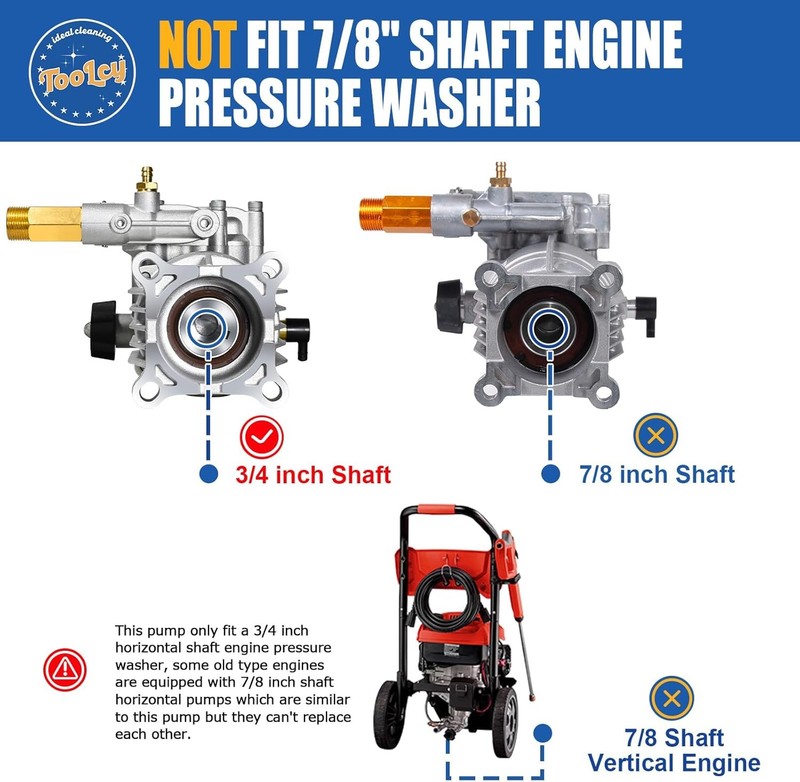 ideal cleaning
TooLcy

NOT FIT 7/8" SHAFT ENGINE PRESSURE WASHER

3/4 inch Shaft

7/8 inch Shaft

This pump only fit a 3/4 inch horizontal shaft engine pressure washer, some old type engines are equipped with 7/8 inch shaft horizontal pumps which are similar to this pump but they can't replace each other.

7/8 Shaft
Vertical Engine