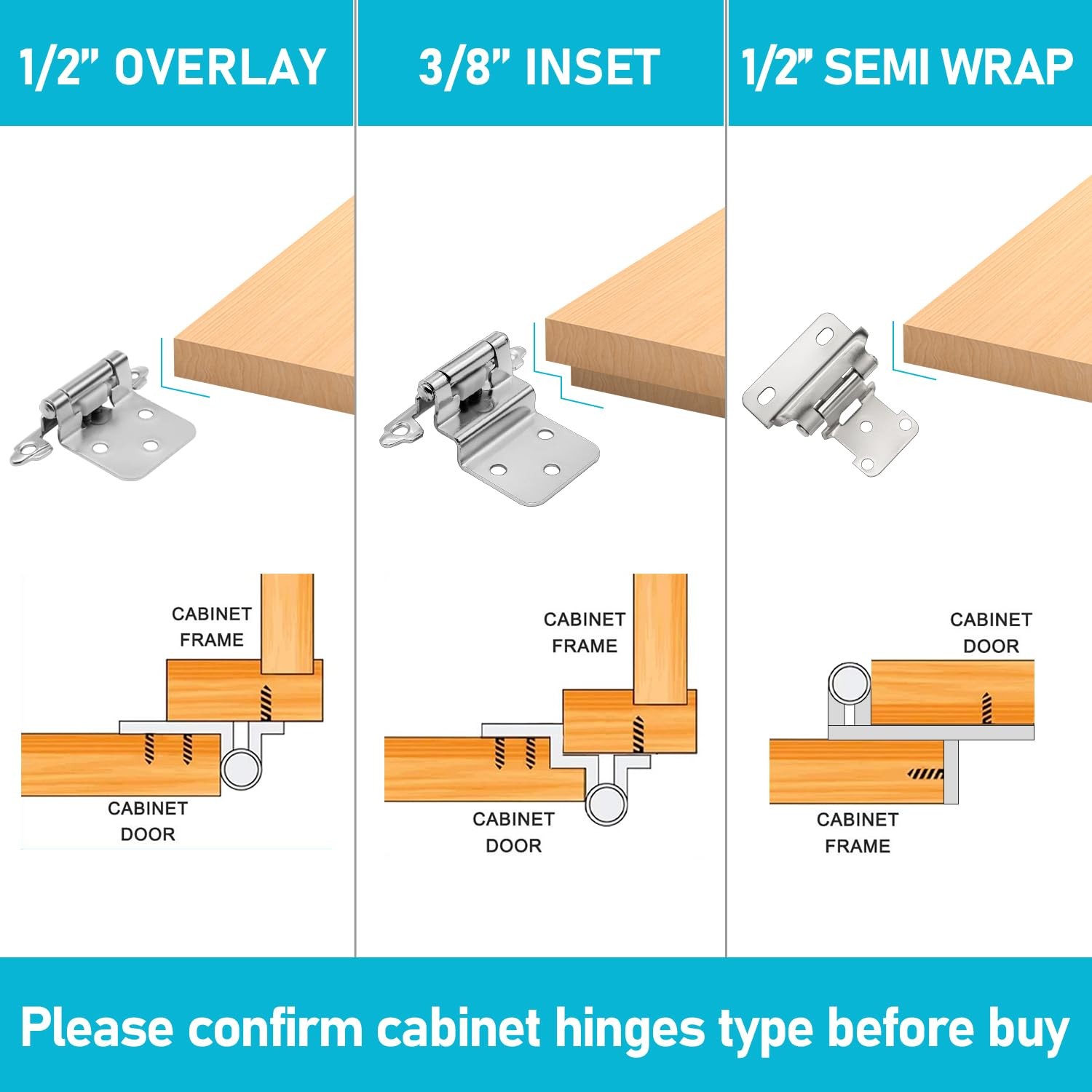 1/2" OVERLAY

CABINET FRAME

CABINET DOOR

3/8" INSET

CABINET FRAME

CABINET DOOR

1/2" SEMI WRAP

CABINET DOOR

CABINET FRAME

Please confirm cabinet hinges type before buy