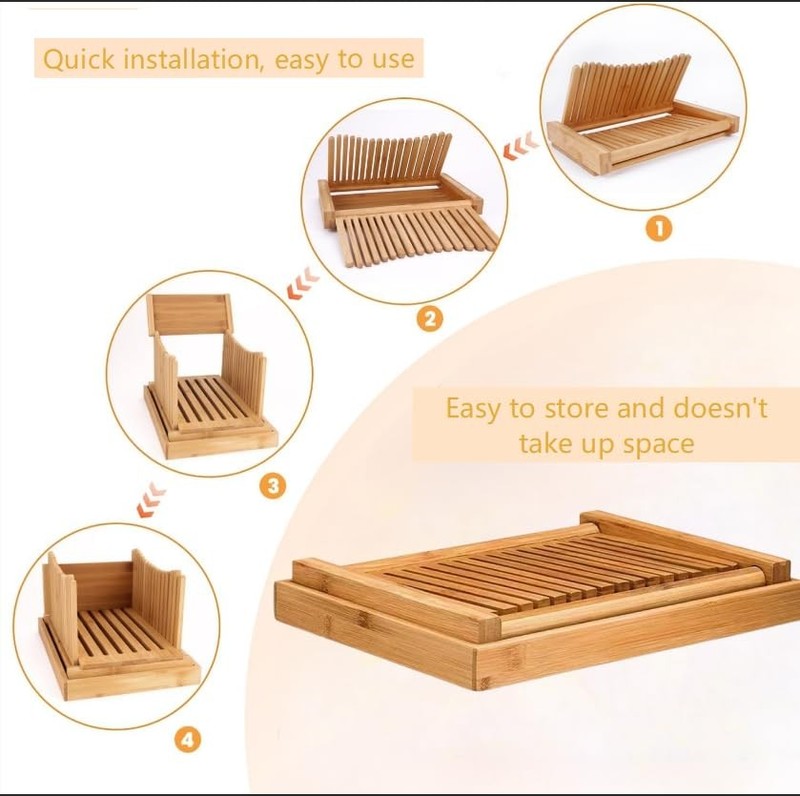 Quick installation, easy to use

1

2

3

4

Easy to store and doesn't take up space