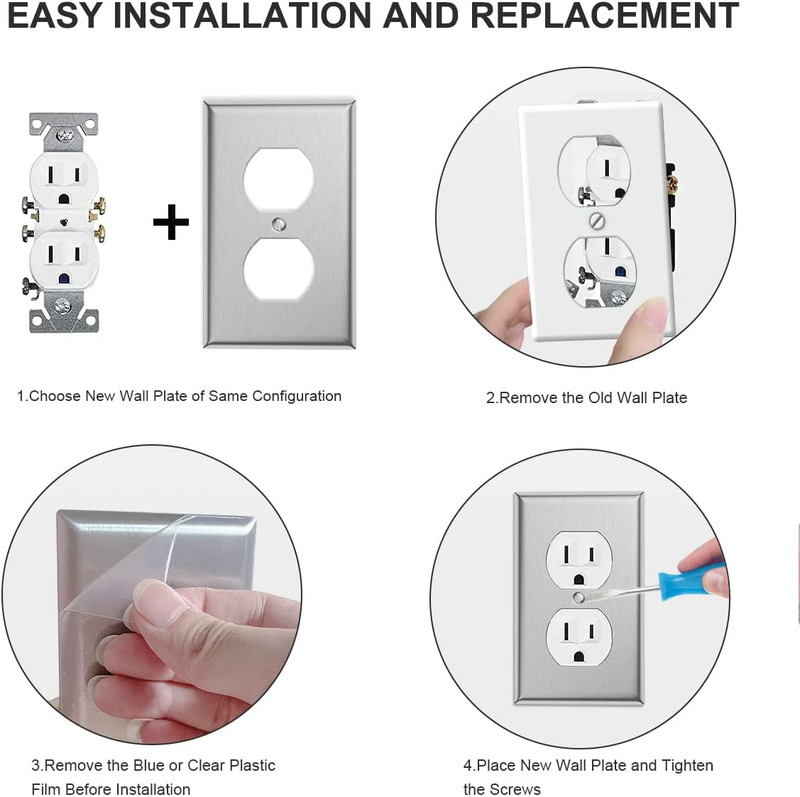 EASY INSTALLATION AND REPLACEMENT

+

1.Choose New Wall Plate of Same Configuration

2.Remove the Old Wall Plate

3.Remove the Blue or Clear Plastic Film Before Installation

4.Place New Wall Plate and Tighten the Screws