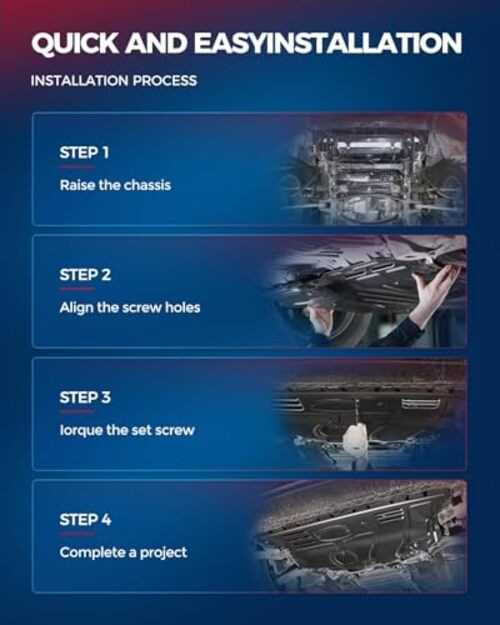 QUICK AND EASYINSTALLATION

INSTALLATION PROCESS

STEP 1

Raise the chassis

STEP 2

Align the screw holes

STEP 3

lorque the set screw

STEP 4

Complete a project