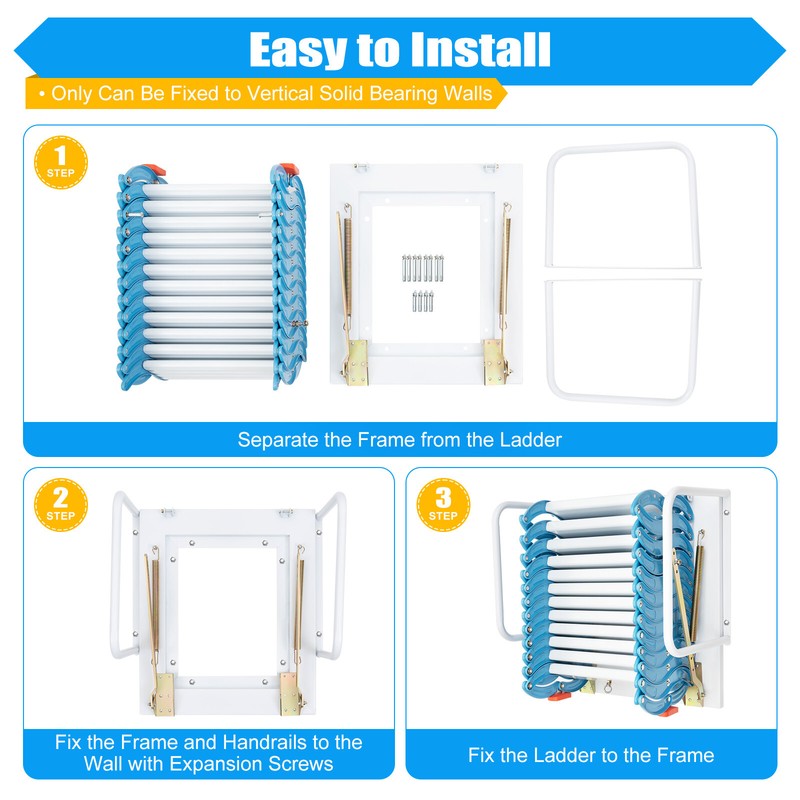 Easy to Install

• Only Can Be Fixed to Vertical Solid Bearing Walls

1 STEP

Separate the Frame from the Ladder

2 STEP

Fix the Frame and Handrails to the Wall with Expansion Screws

3 STEP

Fix the Ladder to the Frame