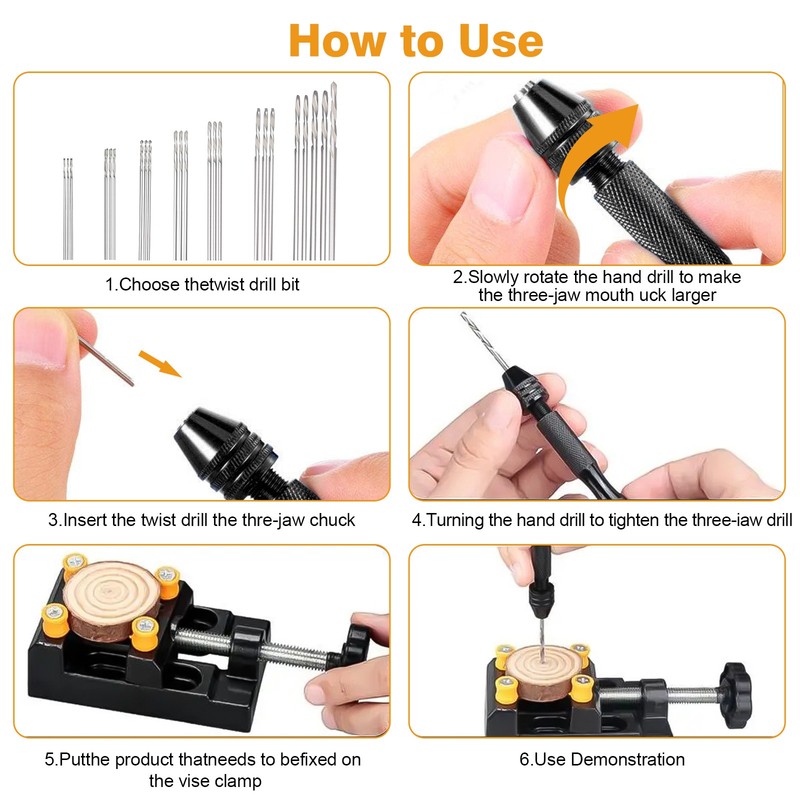 How to Use

1.Choose thetwist drill bit

2.Slowly rotate the hand drill to make the three-jaw mouth uck larger

3.Insert the twist drill the thre-jaw chuck

4.Turning the hand drill to tighten the three-iaw drill

5.Putthe product thatneeds to befixed on the vise clamp

6.Use Demonstration