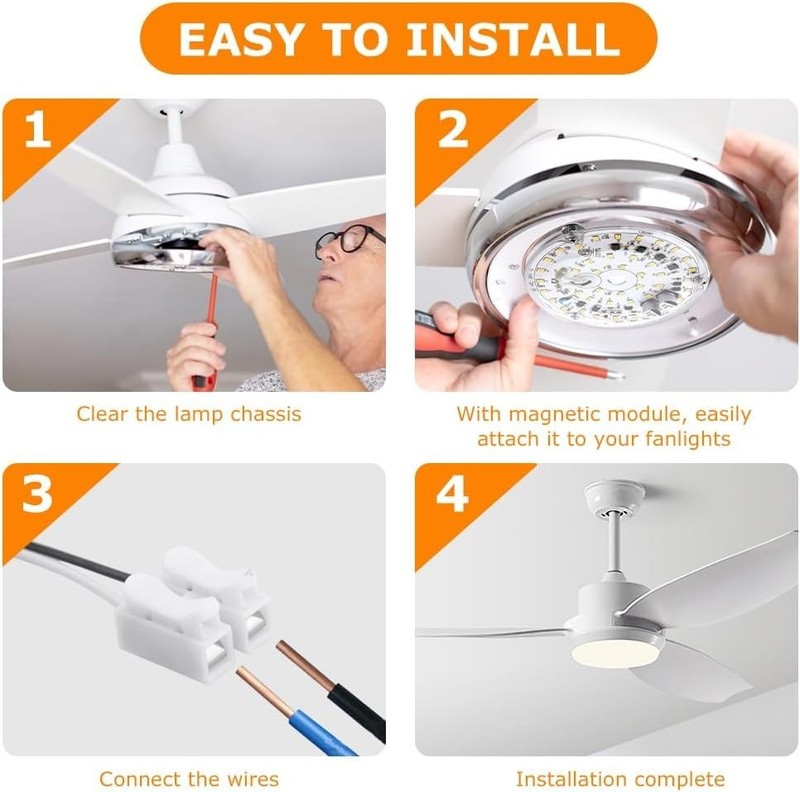 EASY TO INSTALL

1

Clear the lamp chassis

2

With magnetic module, easily attach it to your fanlights

3

Connect the wires

4

Installation complete