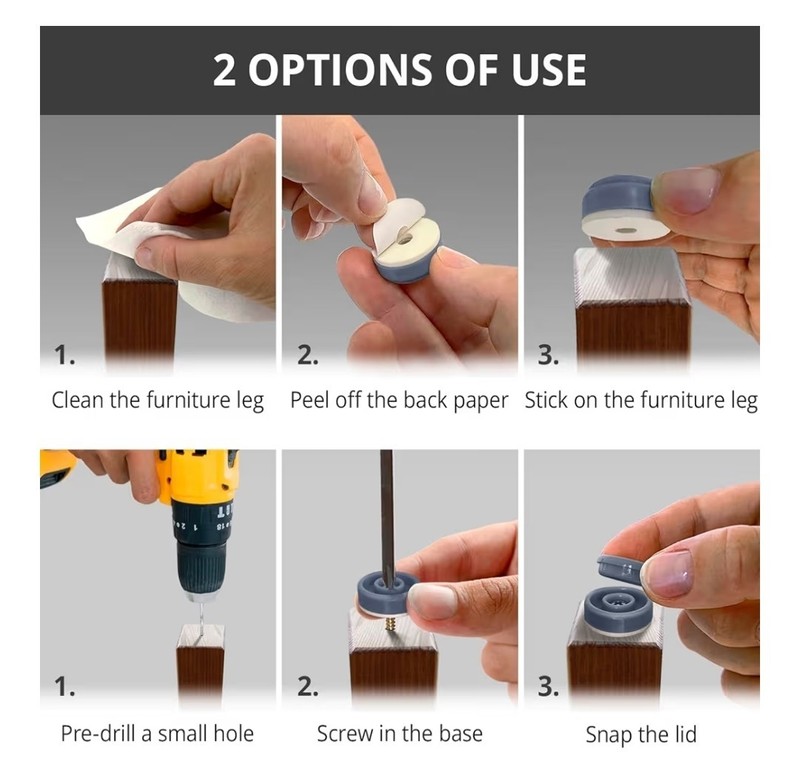 2 OPTIONS OF USE

1.
Clean the furniture leg

2.
Peel off the back paper

3.
Stick on the furniture leg

1.
Pre-drill a small hole

2.
Screw in the base

3.
Snap the lid