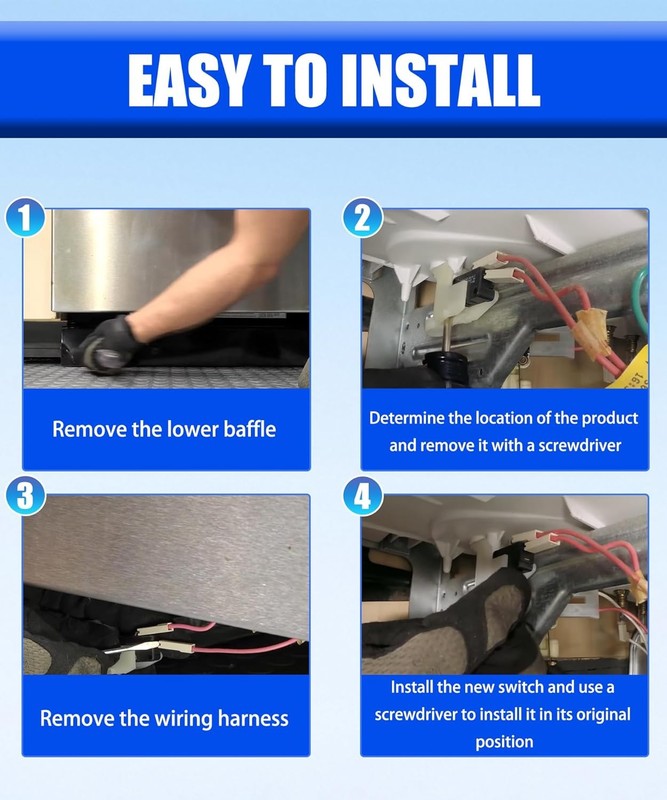 EASY TO INSTALL

1

Remove the lower baffle

2

Determine the location of the product and remove it with a screwdriver

3

Remove the wiring harness

4

Install the new switch and use a screwdriver to install it in its original position