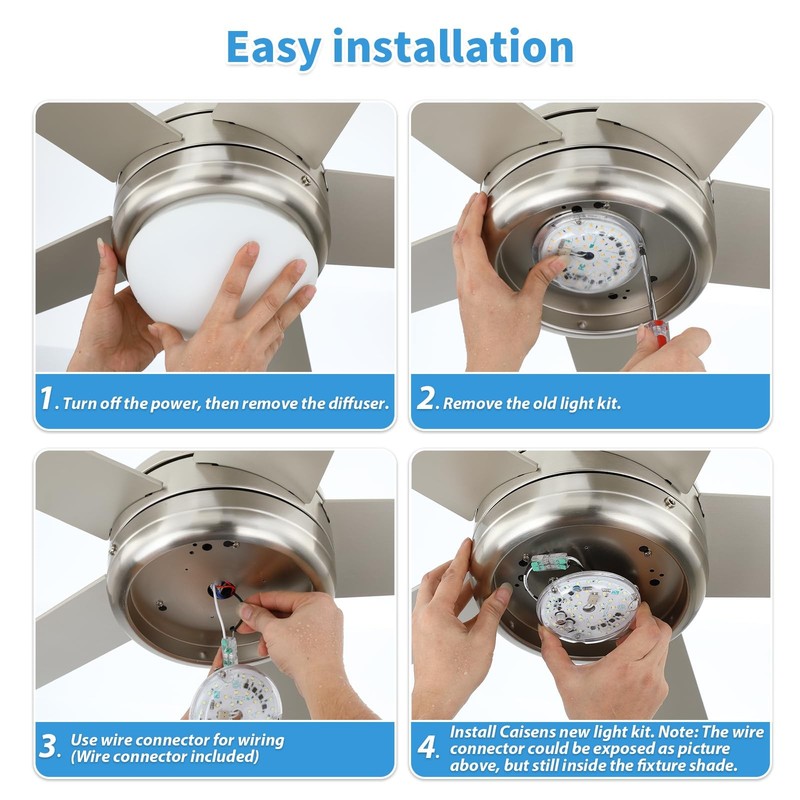 Easy installation

1. Turn off the power, then remove the diffuser.

2. Remove the old light kit.

3. Use wire connector for wiring (Wire connector included)

4. Install Caisens new light kit. Note: The wire connector could be exposed as picture above, but still inside the fixture shade.