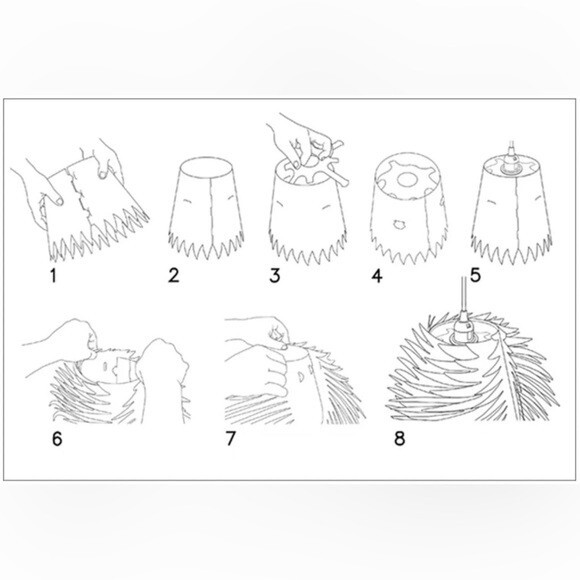 1

2

3

4

5

6

7

8