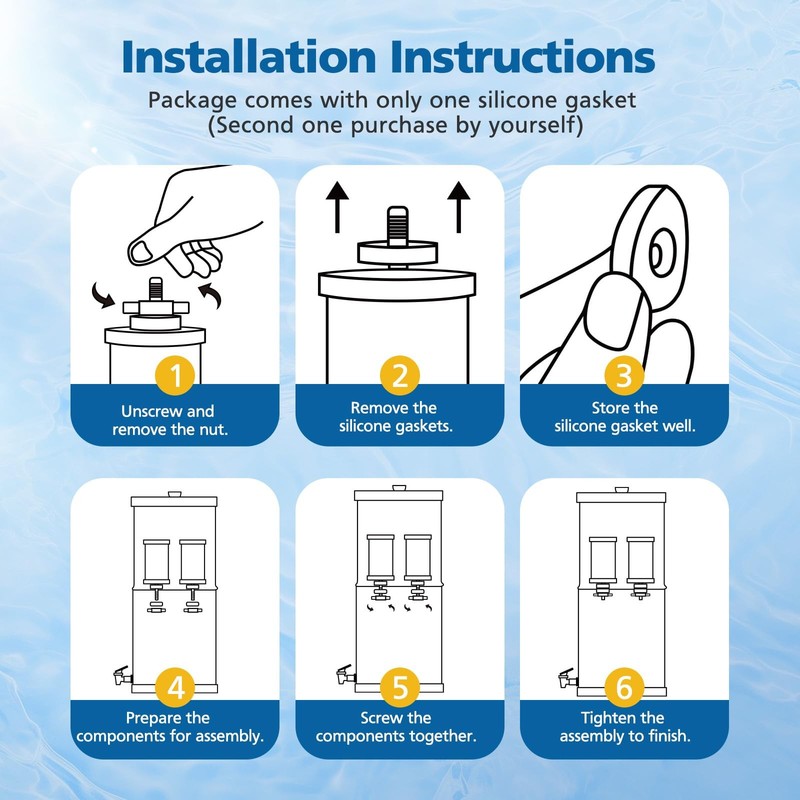 Installation Instructions

Package comes with only one silicone gasket
(Second one purchase by yourself)

1
Unscrew and remove the nut.

2
Remove the silicone gaskets.

3
Store the silicone gasket well.

4
Prepare the components for assembly.

5
Screw the components together.

6
Tighten the assembly to finish.