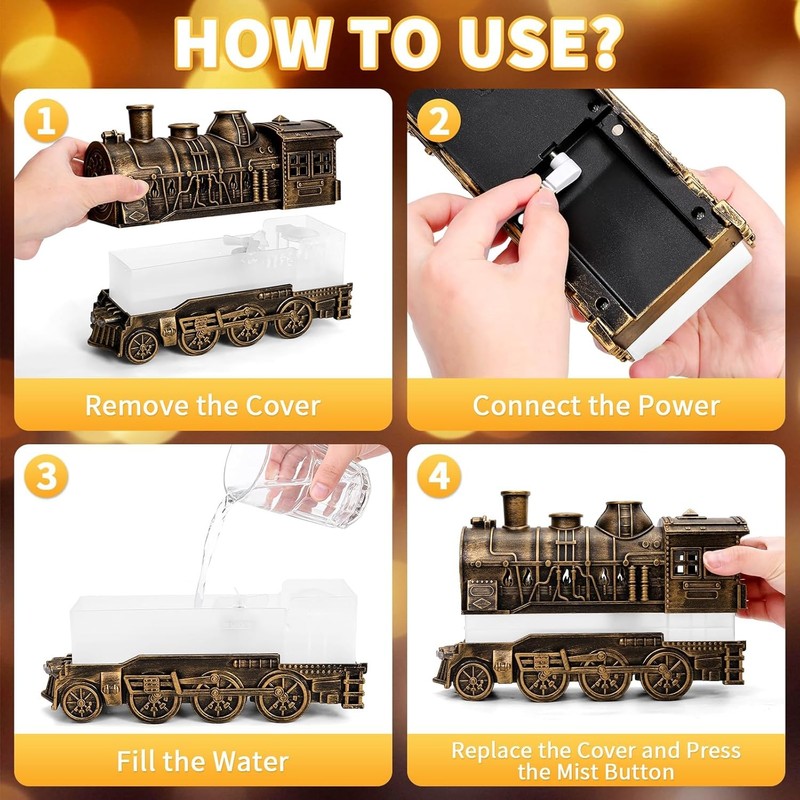 HOW TO USE?

1

Remove the Cover

2

Connect the Power

3

Fill the Water

4

Replace the Cover and Press the Mist Button