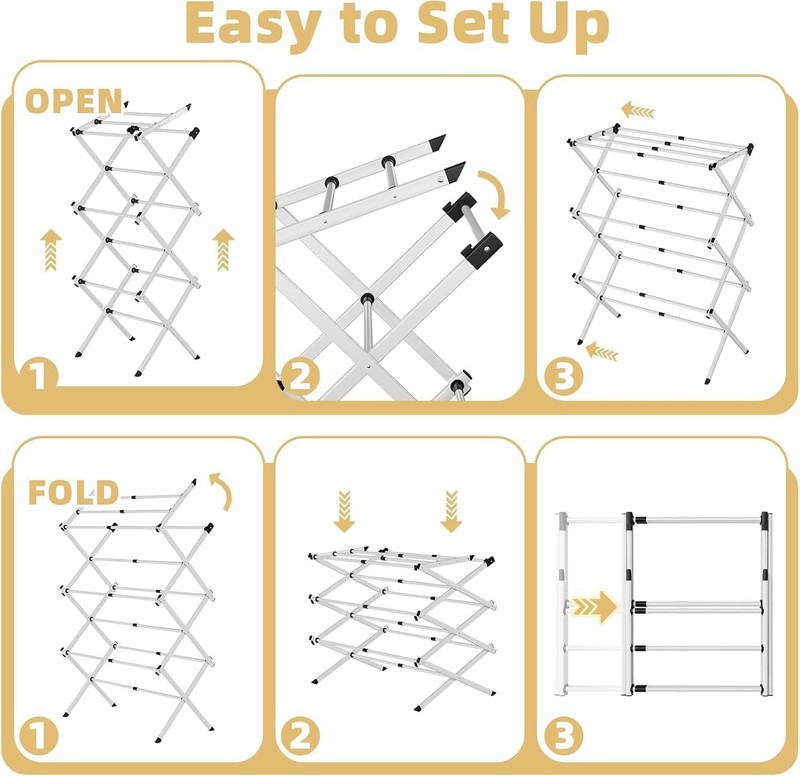 Easy to Set Up

OPEN

1

2

3

FOLD

1

2

3