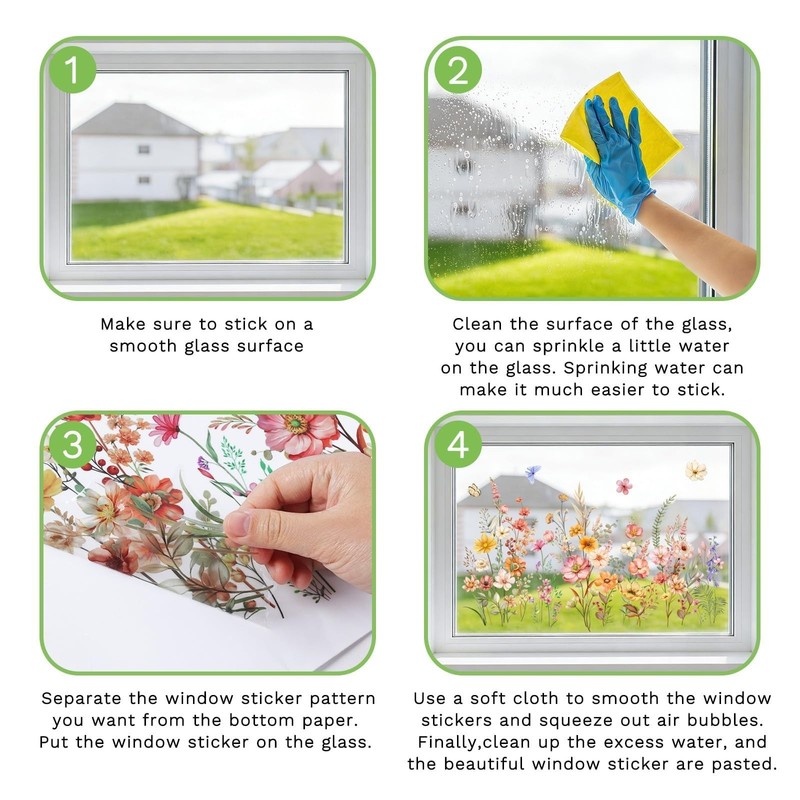 1

Make sure to stick on a smooth glass surface

2

Clean the surface of the glass, you can sprinkle a little water on the glass. Sprinking water can make it much easier to stick.

3

Separate the window sticker pattern you want from the bottom paper. Put the window sticker on the glass.

4

Use a soft cloth to smooth the window stickers and squeeze out air bubbles. Finally,clean up the excess water, and the beautiful window sticker are pasted.