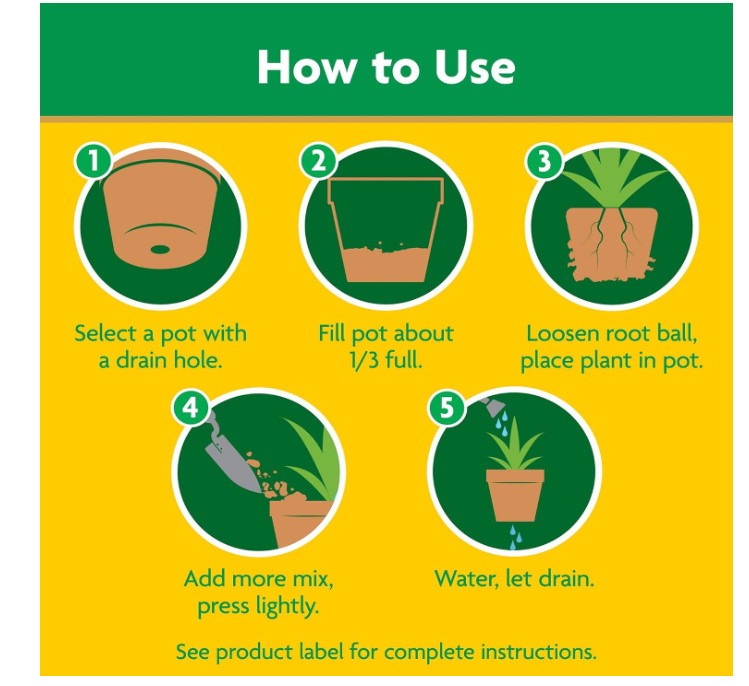 How to Use

1
Select a pot with a drain hole.

2
Fill pot about 1/3 full.

3
Loosen root ball, place plant in pot.

4
Add more mix, press lightly.

5
Water, let drain.

See product label for complete instructions.