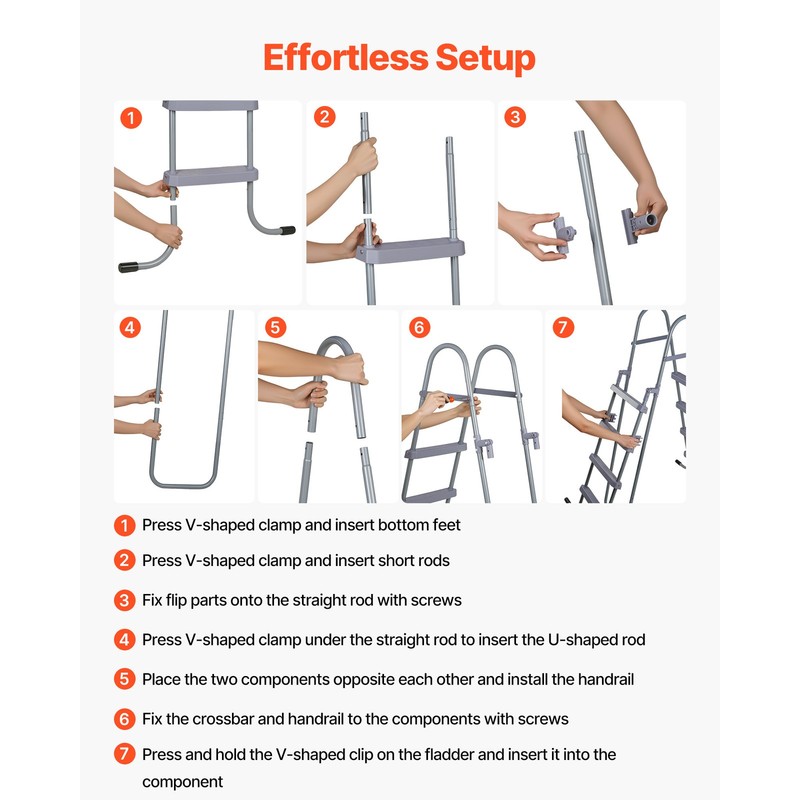 Effortless Setup

1

2

3

4

5

6

7

1 Press V-shaped clamp and insert bottom feet

2 Press V-shaped clamp and insert short rods

3 Fix flip parts onto the straight rod with screws

4 Press V-shaped clamp under the straight rod to insert the U-shaped rod

5 Place the two components opposite each other and install the handrail

6 Fix the crossbar and handrail to the components with screws

7 Press and hold the V-shaped clip on the fladder and insert it into the component