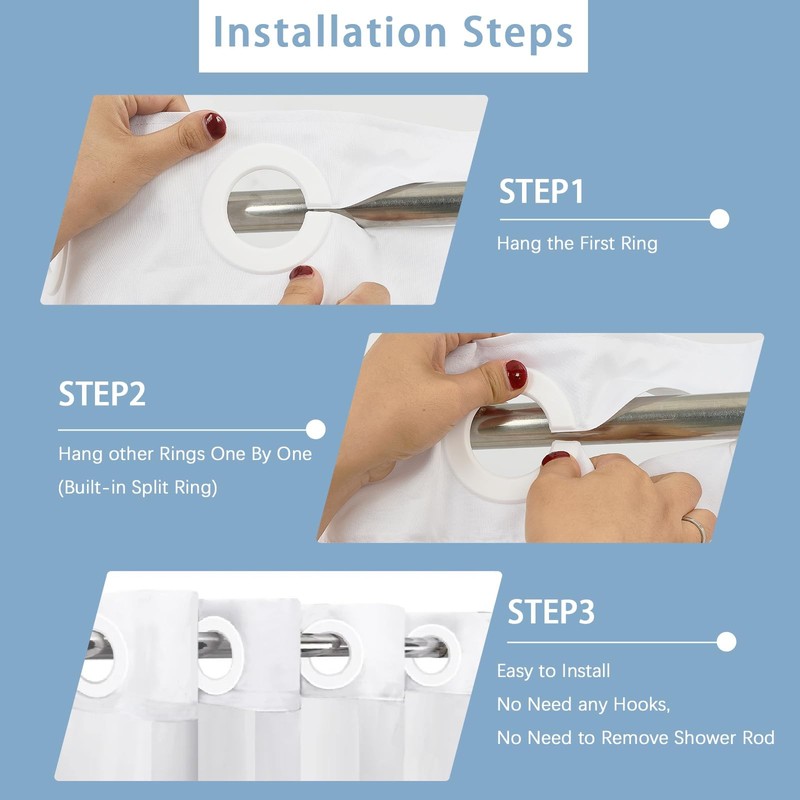 Installation Steps

STEP1

Hang the First Ring

STEP2

Hang other Rings One By One

(Built-in Split Ring)

STEP3

Easy to Install

No Need any Hooks,

No Need to Remove Shower Rod